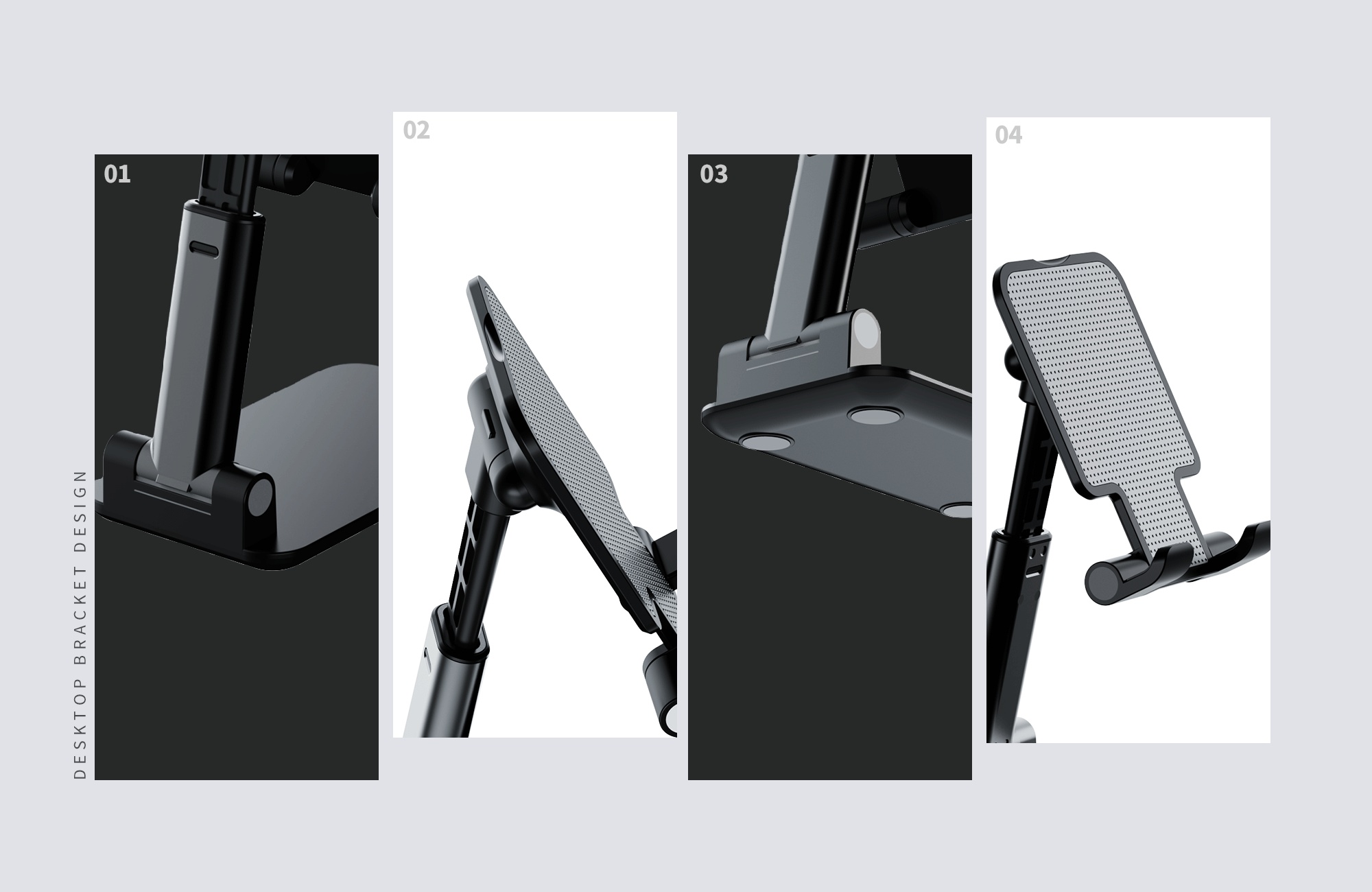 DESKTOP BRACKET DESIGN

01

02

03

04