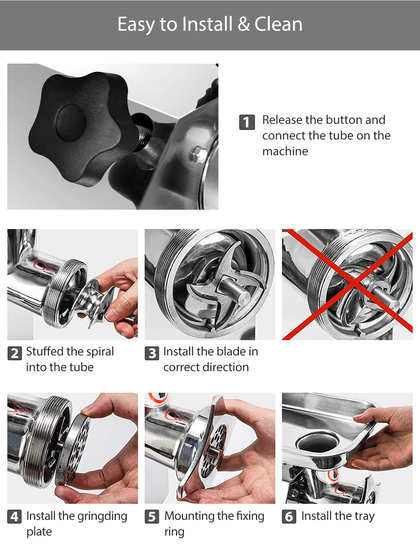 Easy to Install & Clean

1 Release the button and connect the tube on the machine

2 Stuffed the spiral into the tube

3 Install the blade in correct direction

4 Install the gringding plate

5 Mounting the fixing ring

6 Install the tray