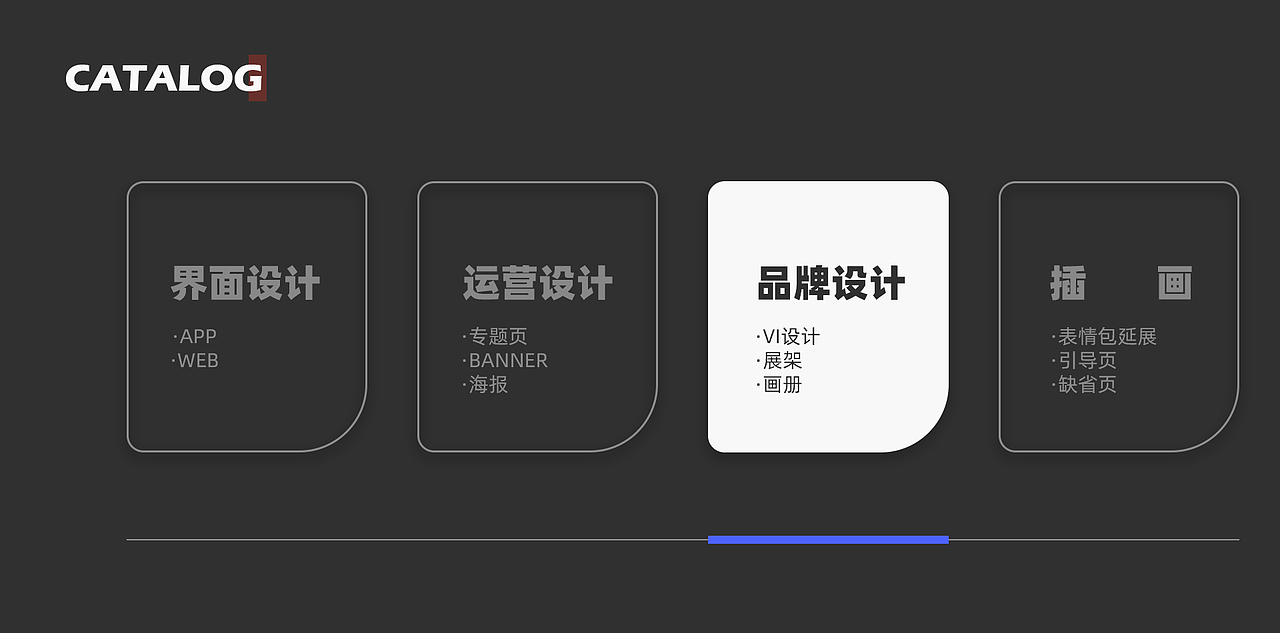 CATALOG

界面设计
·APP
·WEB

运营设计
·专题页
·BANNER
·海报

品牌设计
·VI设计
·展架
·画册

插　画
·表情包延展
·引导页
·缺省页