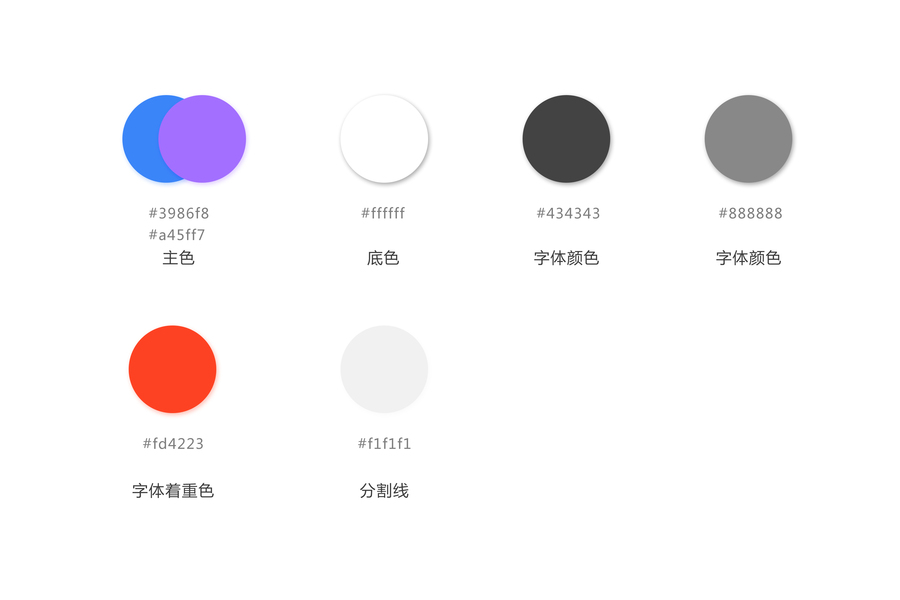 #3986f8
#a45ff7
主色

#ffffff
底色

#434343
字体颜色

#888888
字体颜色

#fd4223
字体着重色

#f1f1f1
分割线