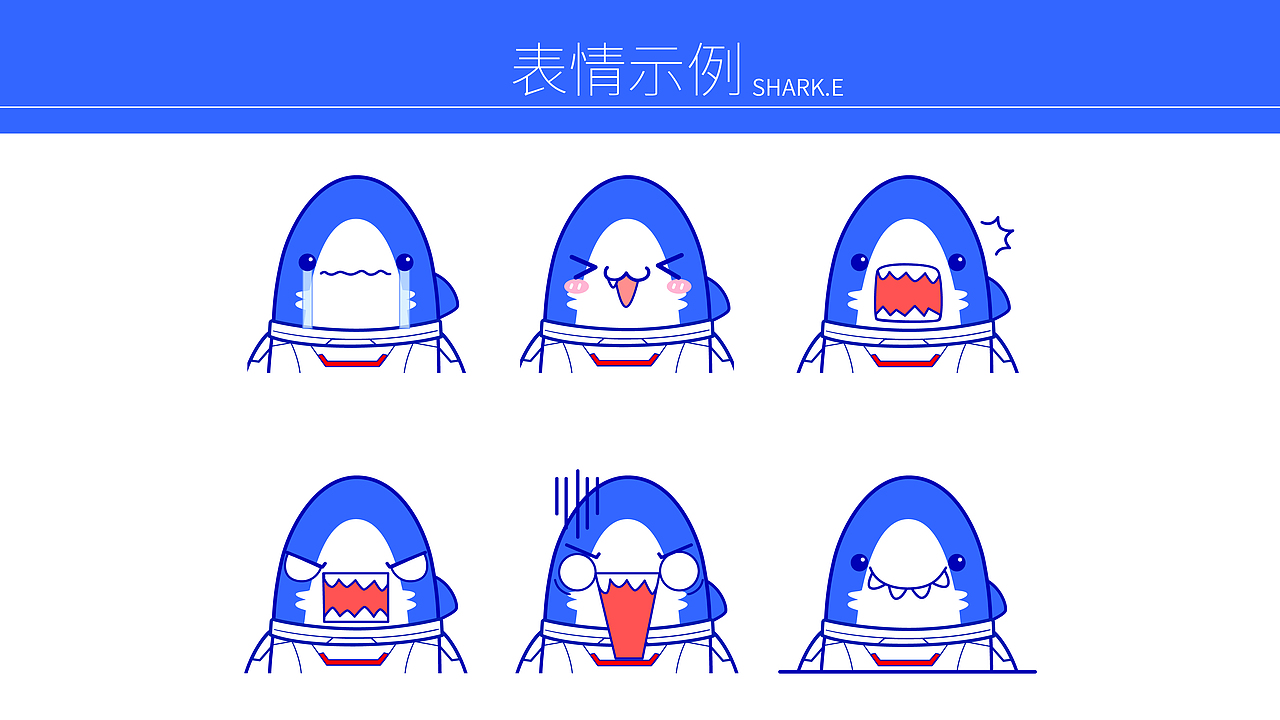 表情示例 SHARK.E