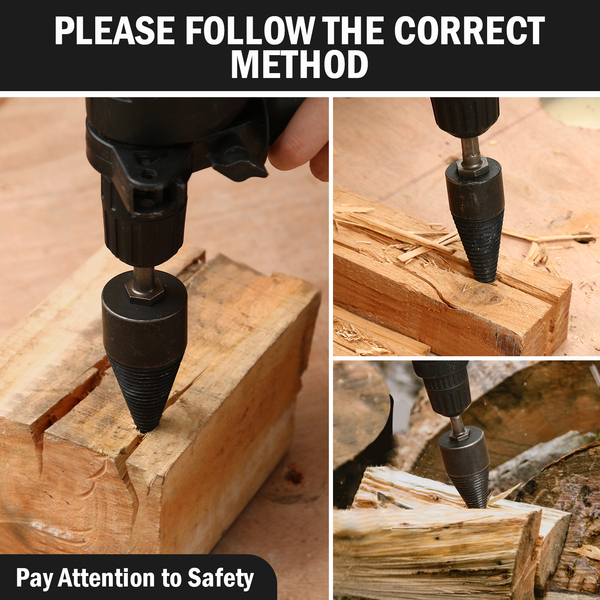 PLEASE FOLLOW THE CORRECT METHOD

Pay Attention to Safety