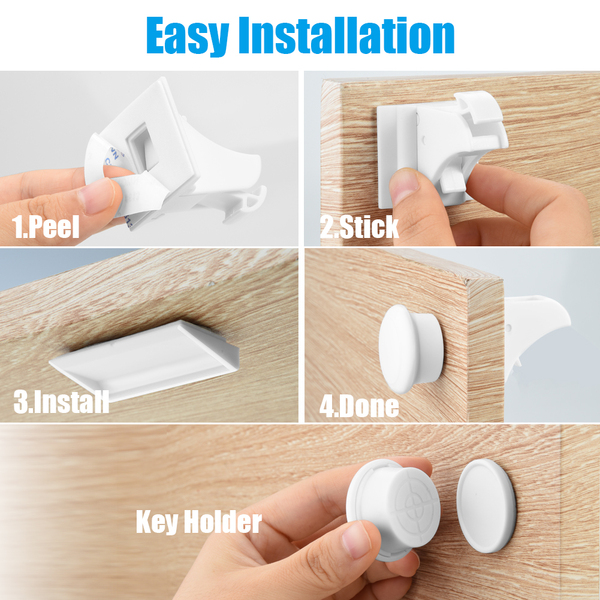 Easy Installation

1.Peel

2.Stick

3.Install

4.Done

Key Holder