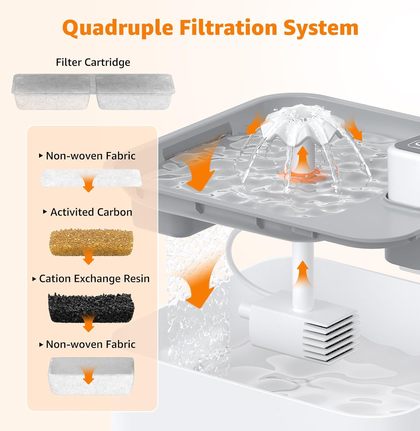 Quadruple Filtration System

Filter Cartridge

▸ Non-woven Fabric

▸ Activited Carbon

▸ Cation Exchange Resin

▸ Non-woven Fabric