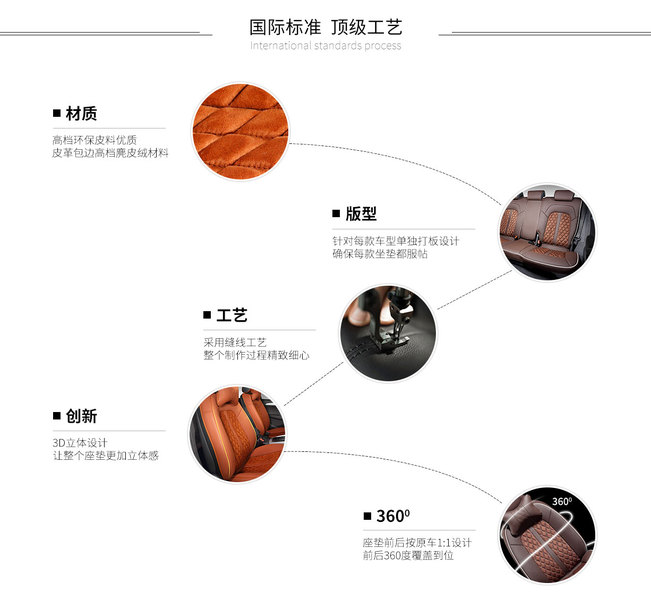 国际标准 顶级工艺
International standards process

■ 材质
高档环保皮料优质
皮革包边高档麂皮绒材料

■ 版型
针对每款车型单独打板设计
确保每款坐垫都服帖

■ 工艺
采用缝线工艺
整个制作过程精致细心

■ 创新
3D立体设计
让整个座垫更加立体感

■ $360^0$
座垫前后按原车1:1设计
前后360度覆盖到位

$360^0$