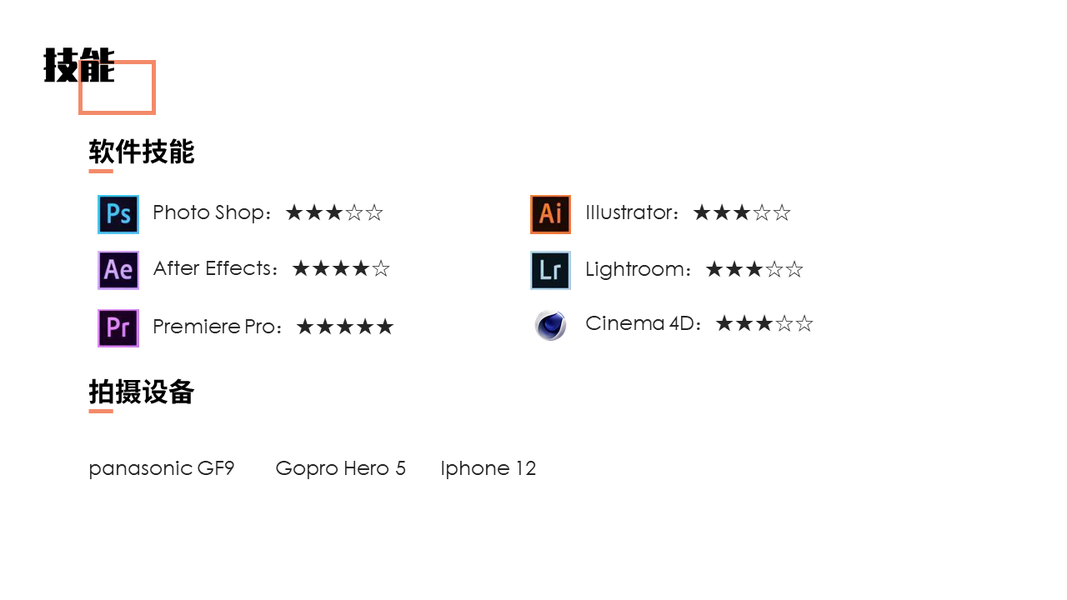 技能

软件技能

Ps Photo Shop：★★★☆☆

Ae After Effects：★★★★☆

Pr Premiere Pro：★★★★★

Ai Illustrator：★★★☆☆

Lr Lightroom：★★★☆☆

Cinema 4D：★★★☆☆

拍摄设备

panasonic GF9 Gopro Hero 5 Iphone 12