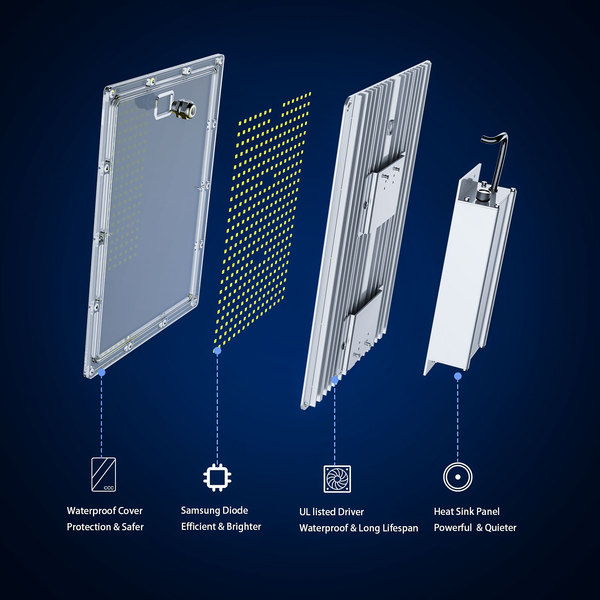 Waterproof Cover
Protection & Safer

Samsung Diode
Efficient & Brighter

UL listed Driver
Waterproof & Long Lifespan

Heat Sink Panel
Powerful & Quieter