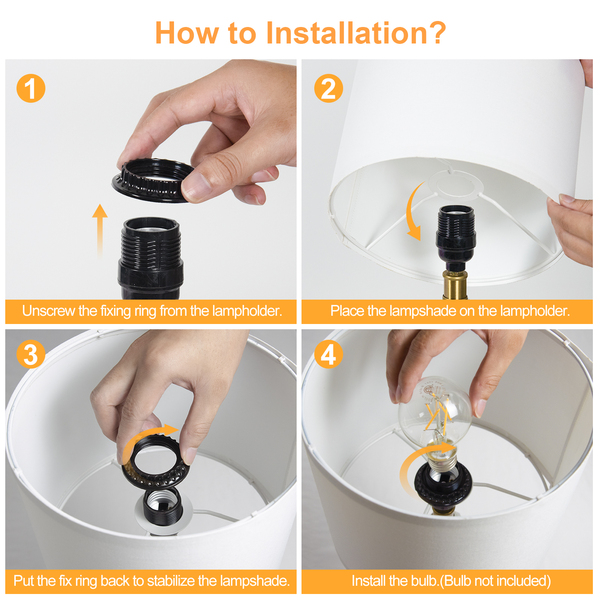 How to Installation?

1

Unscrew the fixing ring from the lampholder.

2

Place the lampshade on the lampholder.

3

Put the fix ring back to stabilize the lampshade.

4

Install the bulb.(Bulb not included)