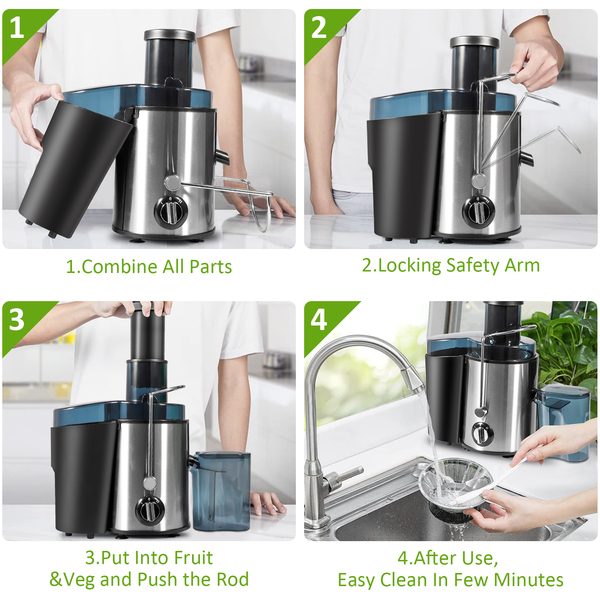 1

1.Combine All Parts

2

2.Locking Safety Arm

3

3.Put Into Fruit &Veg and Push the Rod

4

4.After Use, Easy Clean In Few Minutes