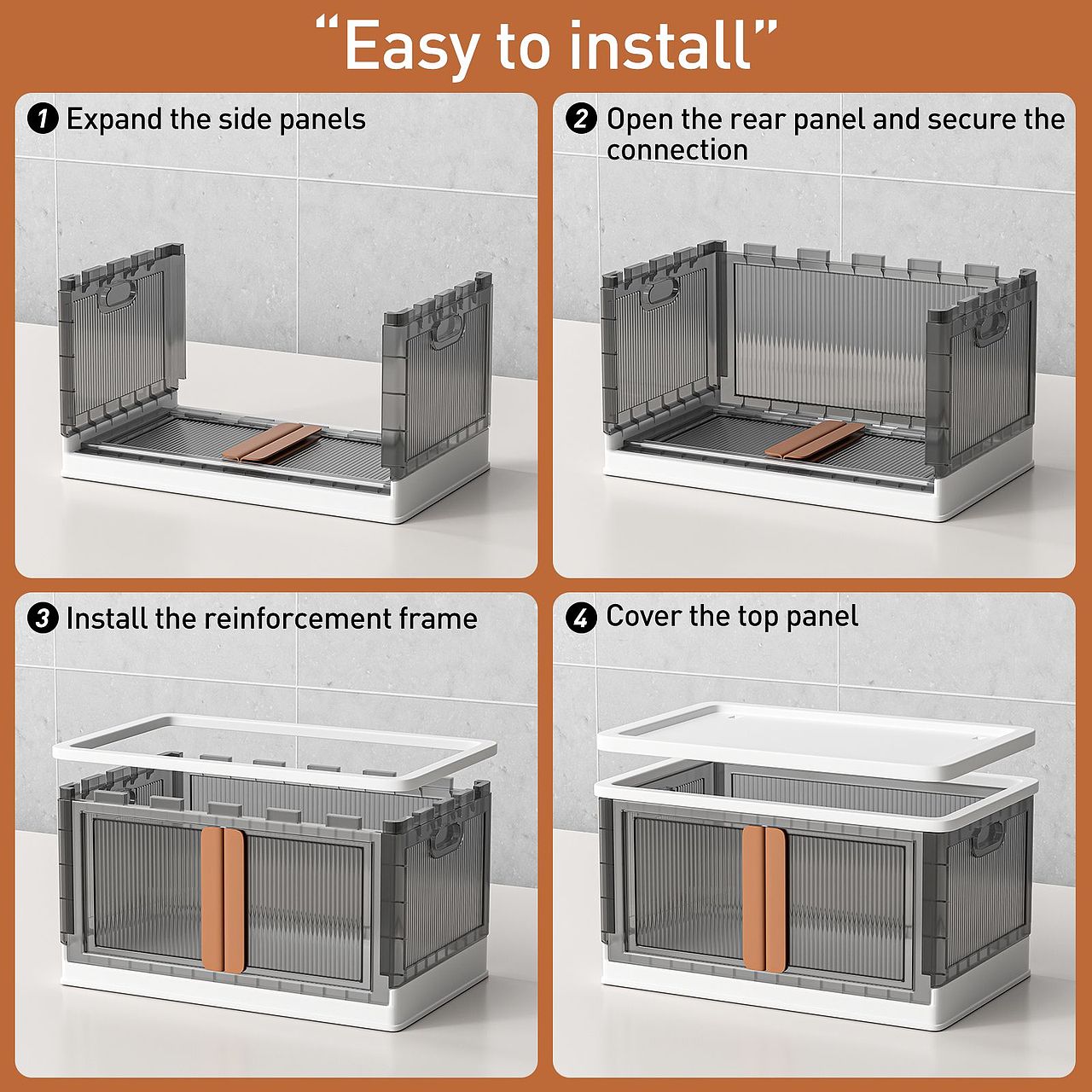 “Easy to install”

1 Expand the side panels

2 Open the rear panel and secure the connection

3 Install the reinforcement frame

4 Cover the top panel