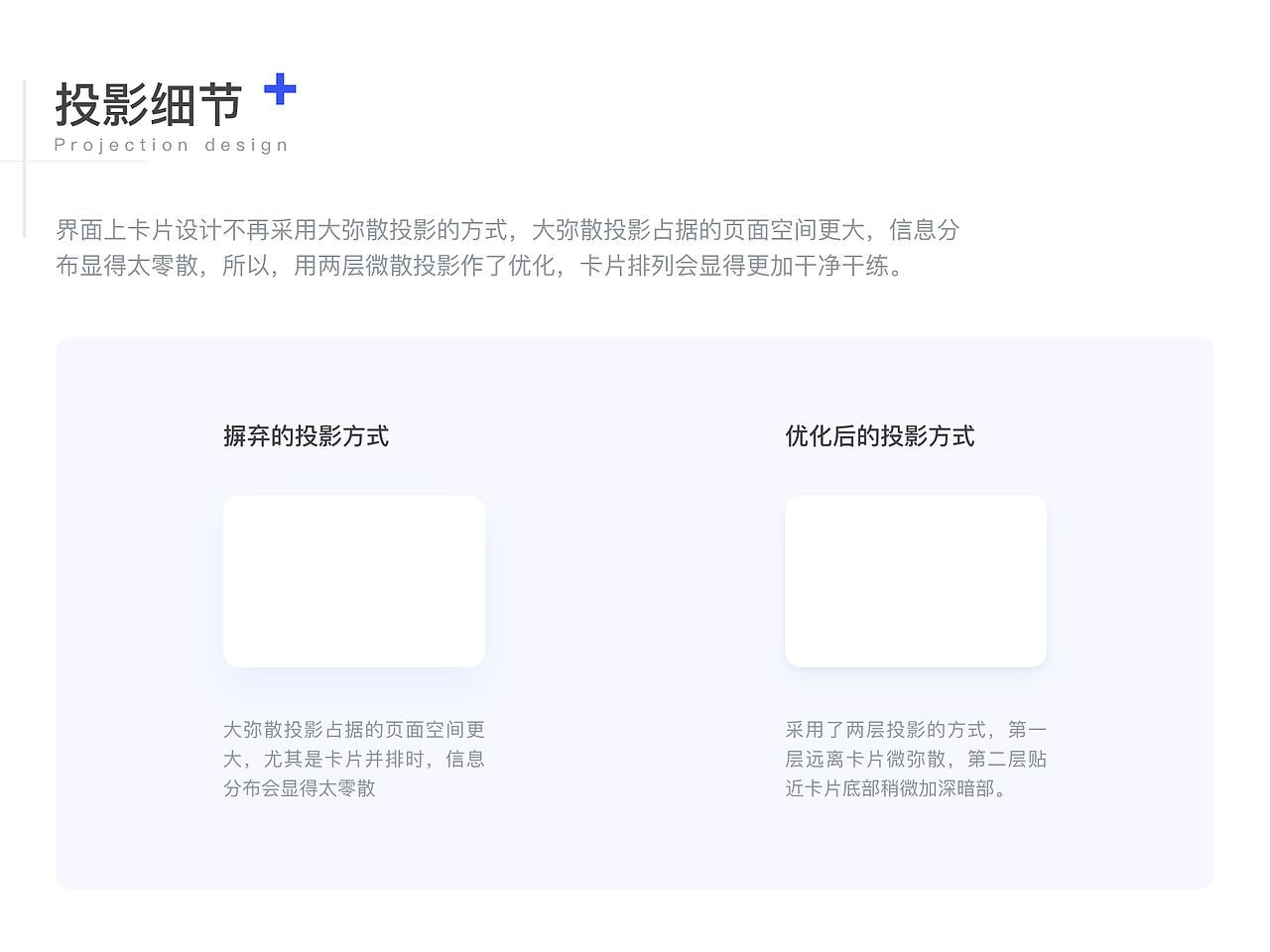 投影细节
Projection design

界面上卡片设计不再采用大弥散投影的方式，大弥散投影占据的页面空间更大，信息分布显得太零散，所以，用两层微散投影作了优化，卡片排列会显得更加干净干练。

摒弃的投影方式

大弥散投影占据的页面空间更大，尤其是卡片并排时，信息分布会显得太零散

优化后的投影方式

采用了两层投影的方式，第一层远离卡片微弥散，第二层贴近卡片底部稍微加深暗部。