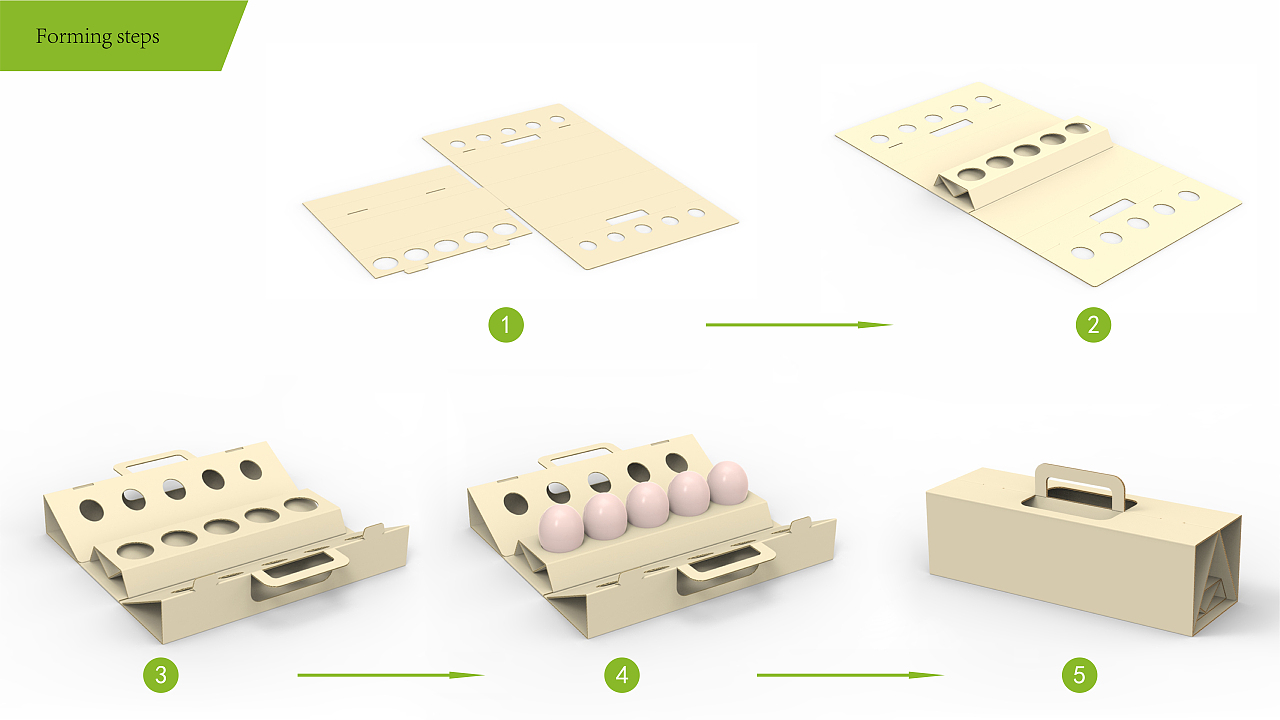 Forming steps

1

2

3

4

5