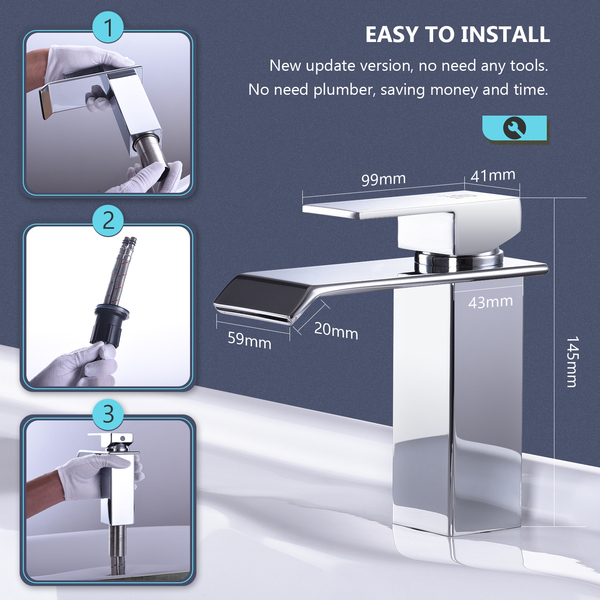 1

2

3

EASY TO INSTALL

New update version, no need any tools.
No need plumber, saving money and time.

99mm

41mm

43mm

20mm

59mm

145mm