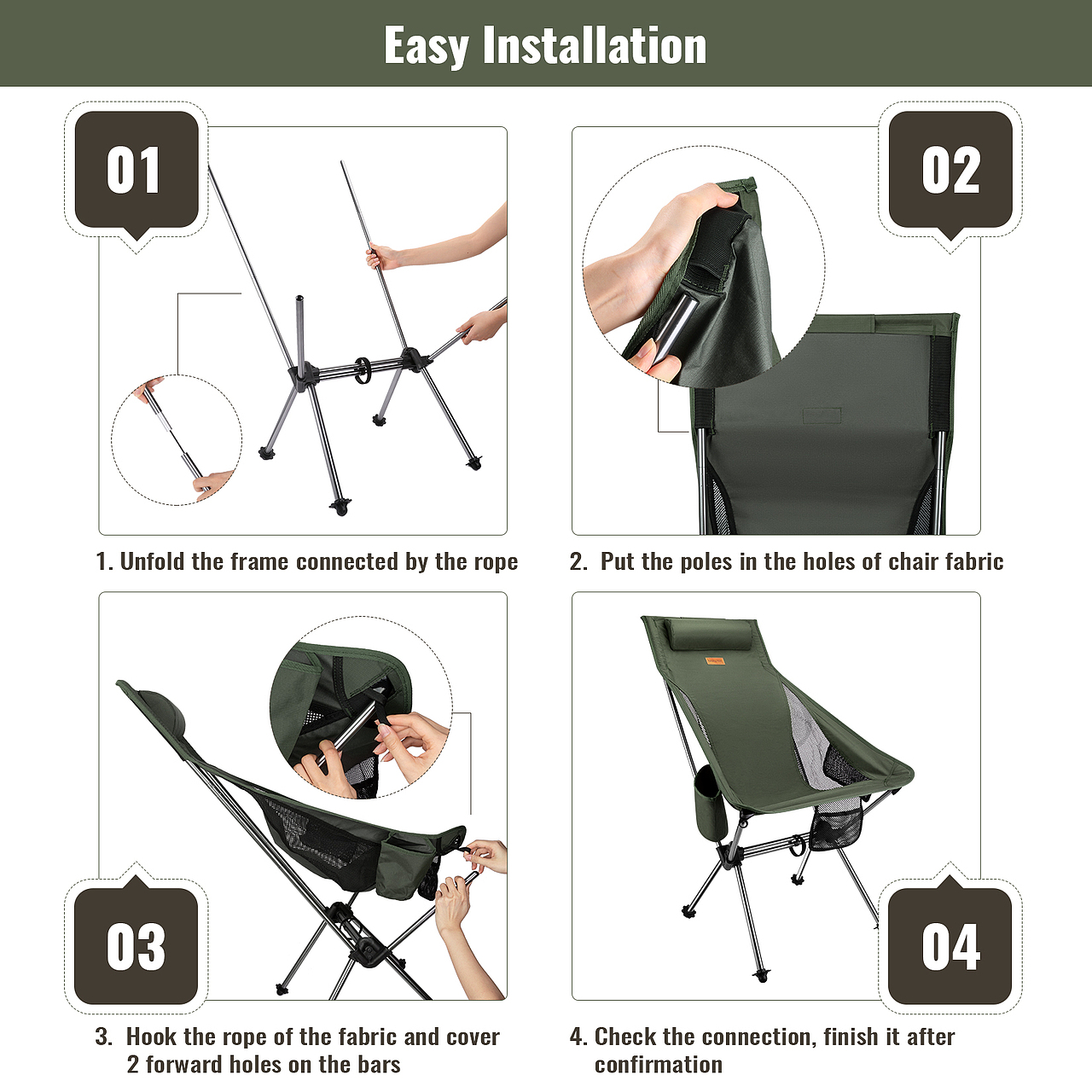 Easy Installation

01

1. Unfold the frame connected by the rope

02

2. Put the poles in the holes of chair fabric

03

3. Hook the rope of the fabric and cover 2 forward holes on the bars

04

4. Check the connection, finish it after confirmation