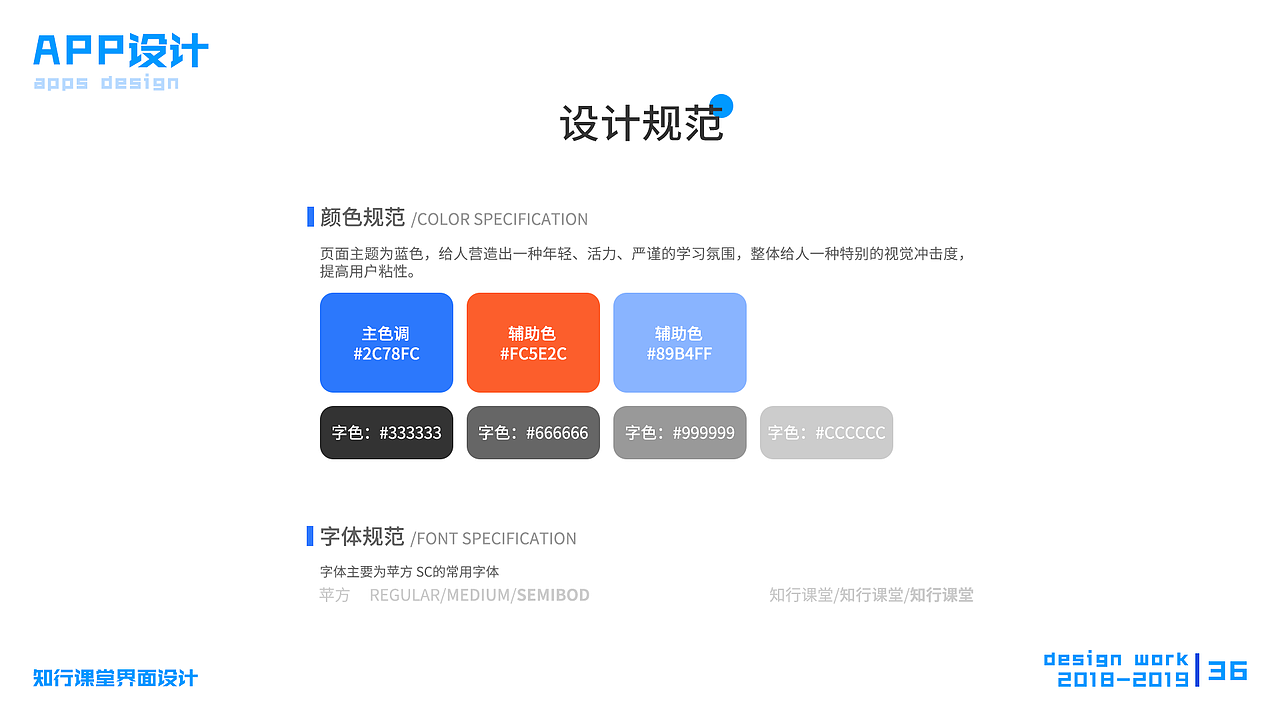 APP设计
apps design

设计规范

颜色规范 /COLOR SPECIFICATION

页面主题为蓝色，给人营造出一种年轻、活力、严谨的学习氛围，整体给人一种特别的视觉冲击度，提高用户粘性。

主色调
#2C78FC

辅助色
#FC5E2C

辅助色
#89B4FF

字色：#333333

字色：#666666

字色：#999999

字色：#CCCCCC

字体规范 /FONT SPECIFICATION

字体主要为苹方 SC的常用字体

苹方 REGULAR/MEDIUM/SEMIBOD

知行课堂/知行课堂/知行课堂

知行课堂界面设计

design work
2018-2019

36