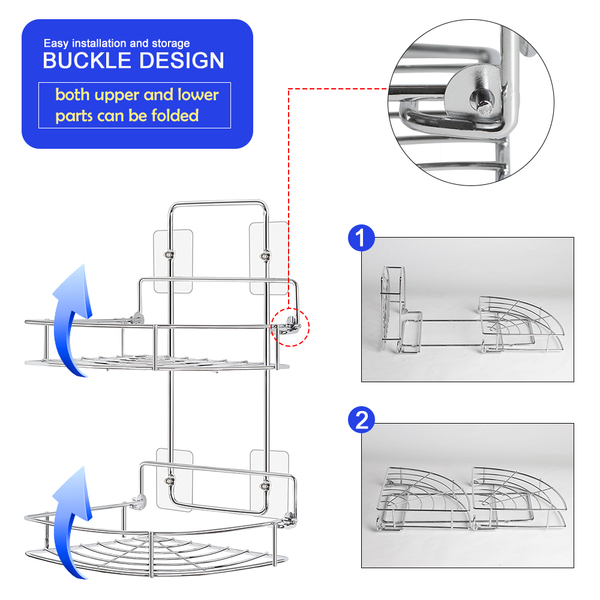 Easy installation and storage
BUCKLE DESIGN
both upper and lower parts can be folded

1

2