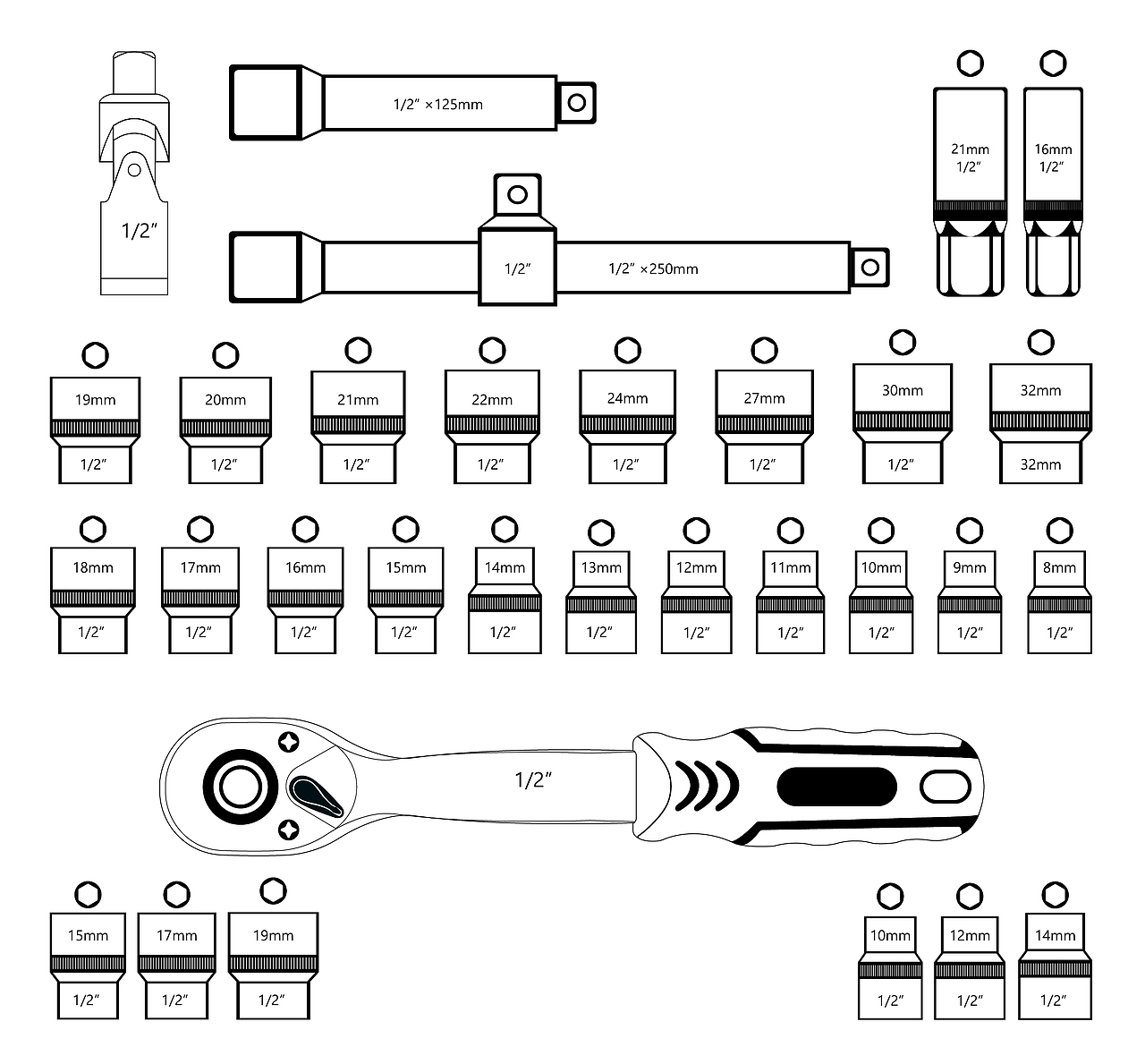 1/2″

1/2″ ×125mm

1/2″

1/2″ ×250mm

21mm
1/2″

16mm
1/2″

19mm
1/2″

20mm
1/2″

21mm
1/2″

22mm
1/2″

24mm
1/2″

27mm
1/2″

30mm
1/2″

32mm
32mm

18mm
1/2″

17mm
1/2″

16mm
1/2″

15mm
1/2″

14mm
1/2″

13mm
1/2″

12mm
1/2″

11mm
1/2″

10mm
1/2″

9mm
1/2″

8mm
1/2″

1/2″

15mm
1/2″

17mm
1/2″

19mm
1/2″

10mm
1/2″

12mm
1/2″

14mm
1/2″