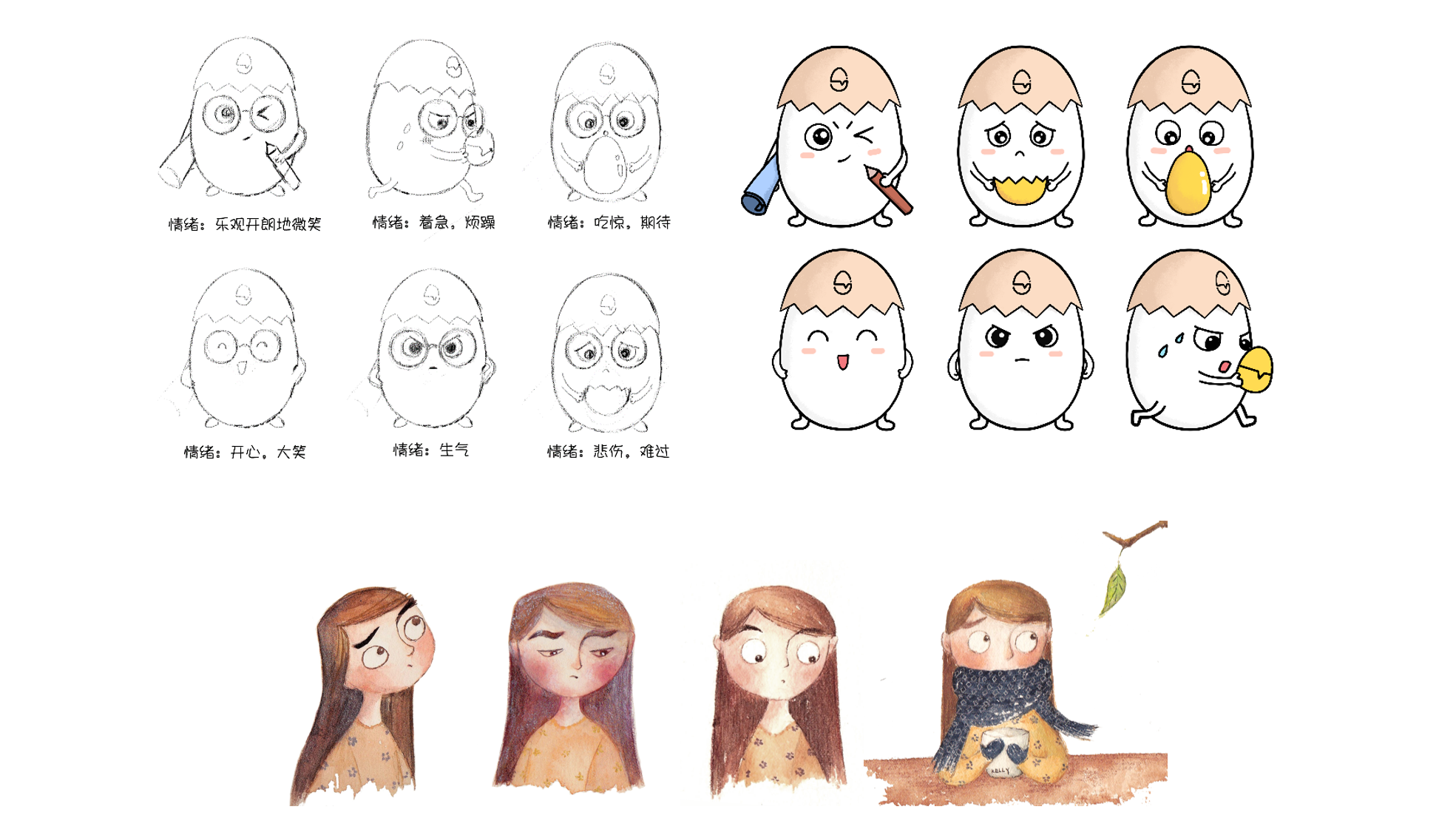 情绪：乐观开朗地微笑

情绪：着急，烦躁

情绪：吃惊，期待

情绪：开心，大笑

情绪：生气

情绪：悲伤，难过

KELLY