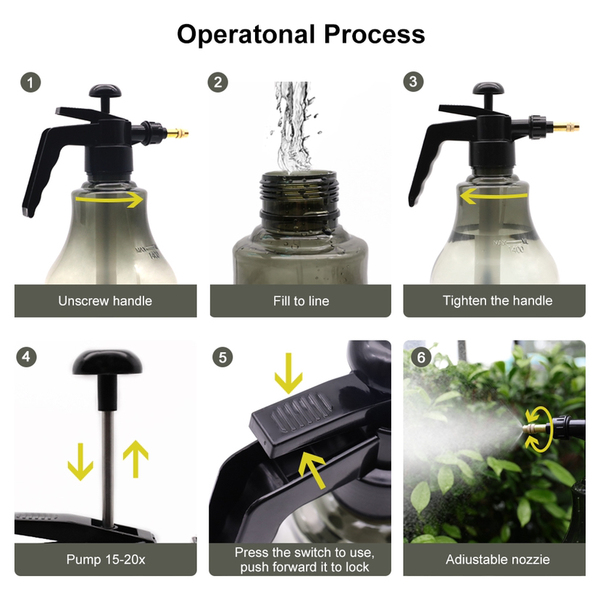 Operatonal Process

1
MAX
1400
Unscrew handle

2
Fill to line

3
MAX
1400
Tighten the handle

4
Pump 15-20x

5
Press the switch to use, push forward it to lock

6
Adiustable nozzie