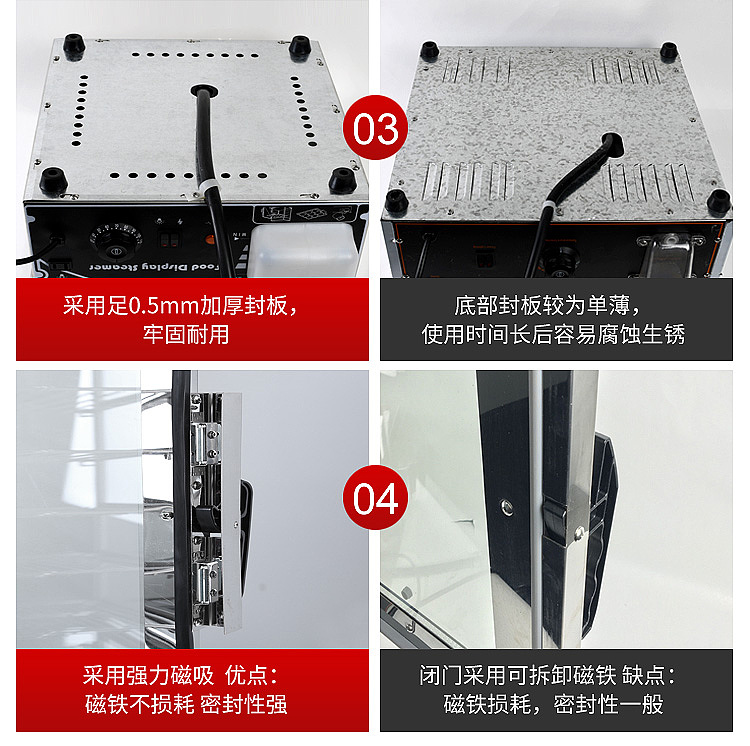 03

Food Display Steamer

采用足0.5mm加厚封板，牢固耐用

底部封板较为单薄，使用时间长后容易腐蚀生锈

04

采用强力磁吸 优点：磁铁不损耗 密封性强

闭门采用可拆卸磁铁 缺点：磁铁损耗，密封性一般