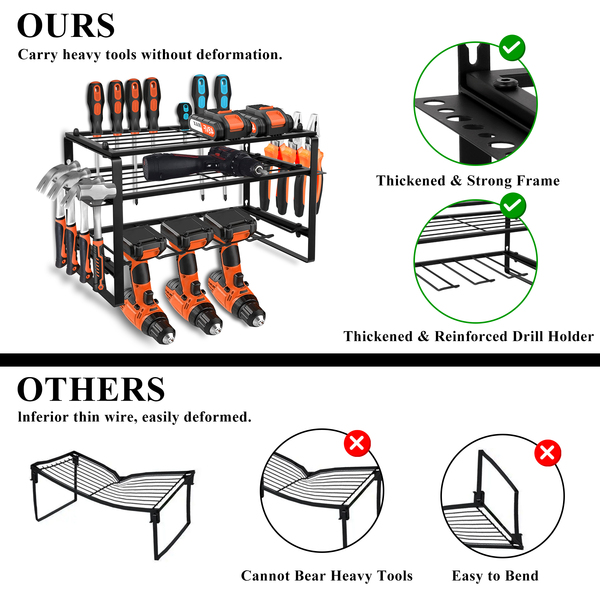 OURS

Carry heavy tools without deformation.

Thickened & Strong Frame

Thickened & Reinforced Drill Holder

OTHERS

Inferior thin wire, easily deformed.

Cannot Bear Heavy Tools

Easy to Bend