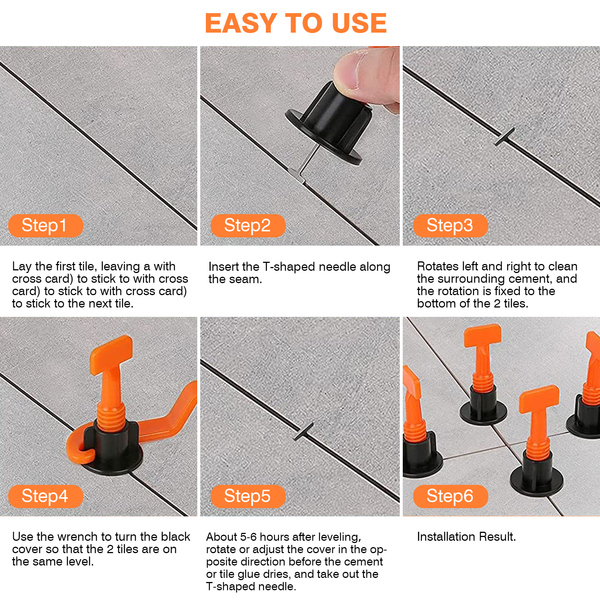 EASY TO USE

Step1

Lay the first tile, leaving a with cross card) to stick to with cross card) to stick to with cross card) to stick to the next tile.

Step2

Insert the T-shaped needle along the seam.

Step3

Rotates left and right to clean the surrounding cement, and the rotation is fixed to the bottom of the 2 tiles.

Step4

Use the wrench to turn the black cover so that the 2 tiles are on the same level.

Step5

About 5-6 hours after leveling, rotate or adjust the cover in the opposite direction before the cement or tile glue dries, and take out the T-shaped needle.

Step6

Installation Result.