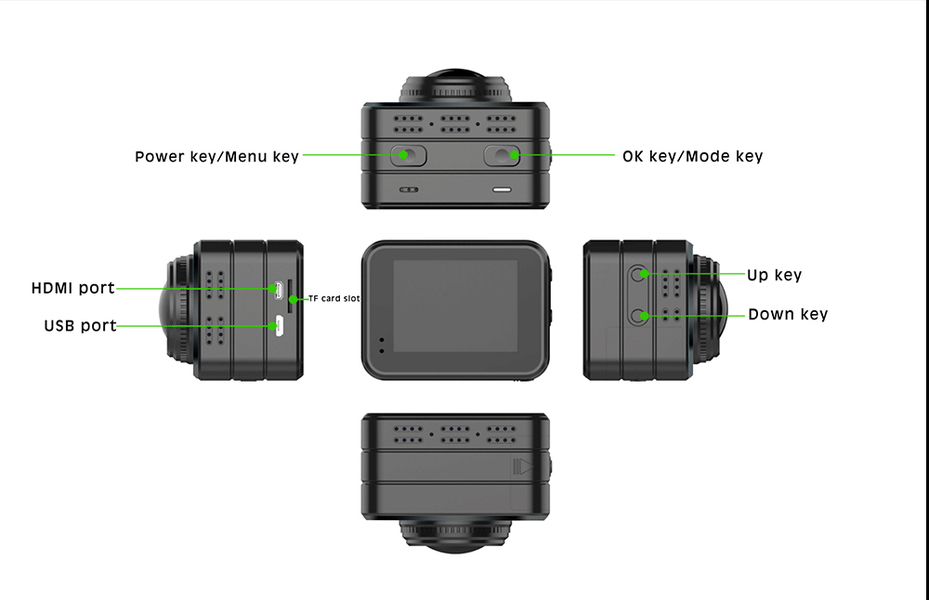 Power key/Menu key
OK key/Mode key
HDMI port
TF card slot
USB port
Up key
Down key