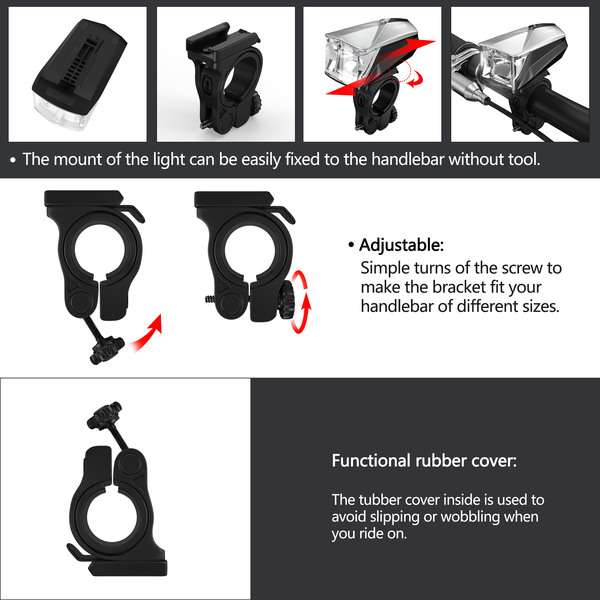 • The mount of the light can be easily fixed to the handlebar without tool.

• Adjustable:
Simple turns of the screw to make the bracket fit your handlebar of different sizes.

Functional rubber cover:

The tubber cover inside is used to avoid slipping or wobbling when you ride on.