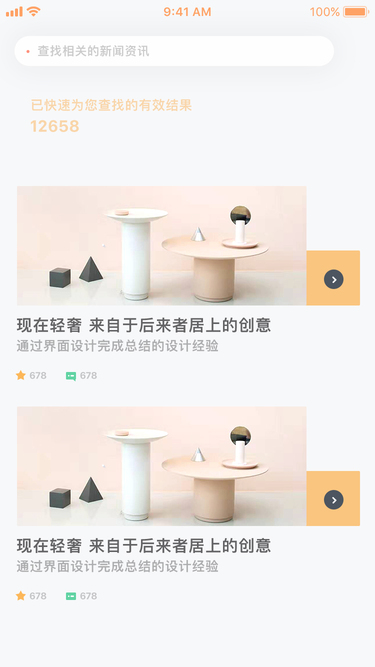 9:41 AM

100%

查找相关的新闻资讯

已快速为您查找的有效结果
12658

现在轻奢 来自于后来者居上的创意
通过界面设计完成总结的设计经验

678 678

现在轻奢 来自于后来者居上的创意
通过界面设计完成总结的设计经验

678 678