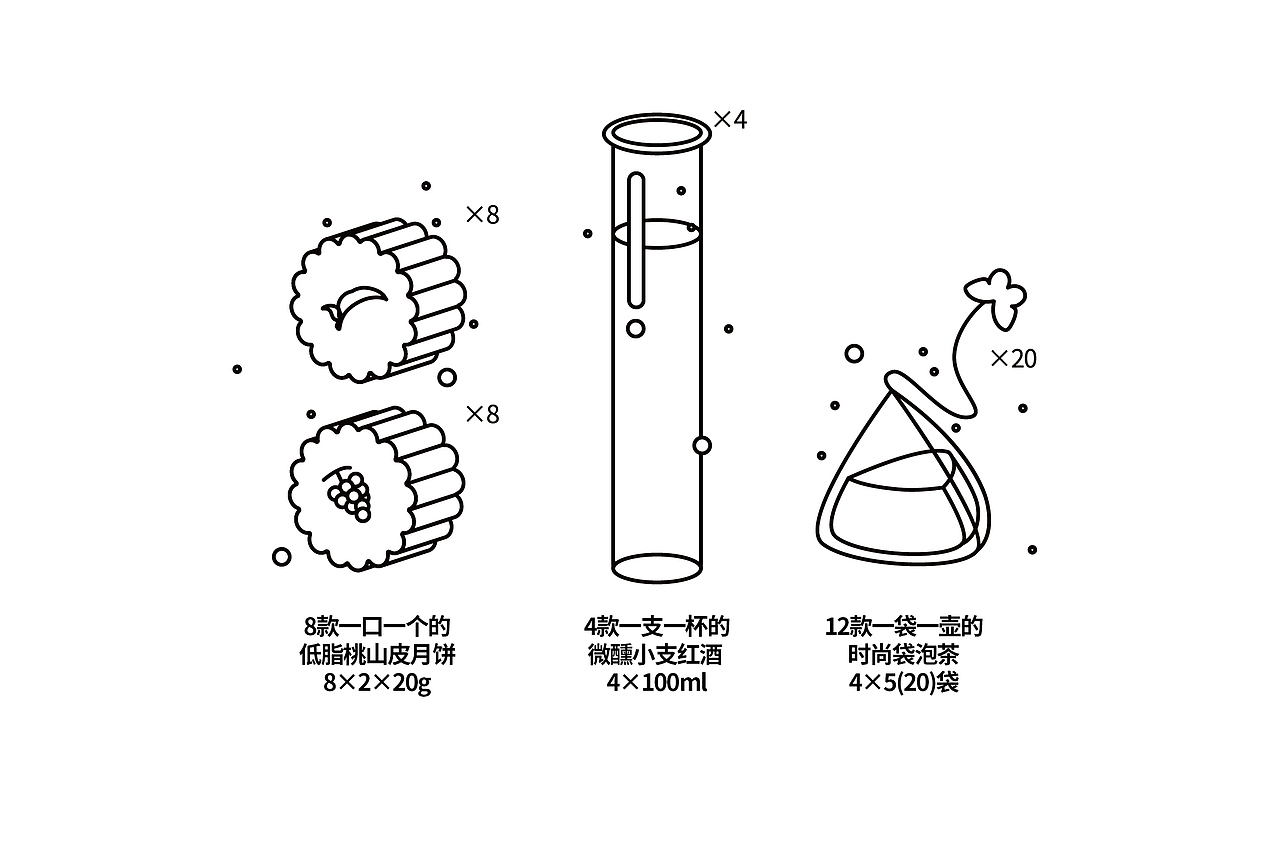 ×8

×8

8款一口一个的
低脂桃山皮月饼
8×2×20g

×4

4款一支一杯的
微醺小支红酒
4×100ml

×20

12款一袋一壶的
时尚袋泡茶
4×5(20)袋