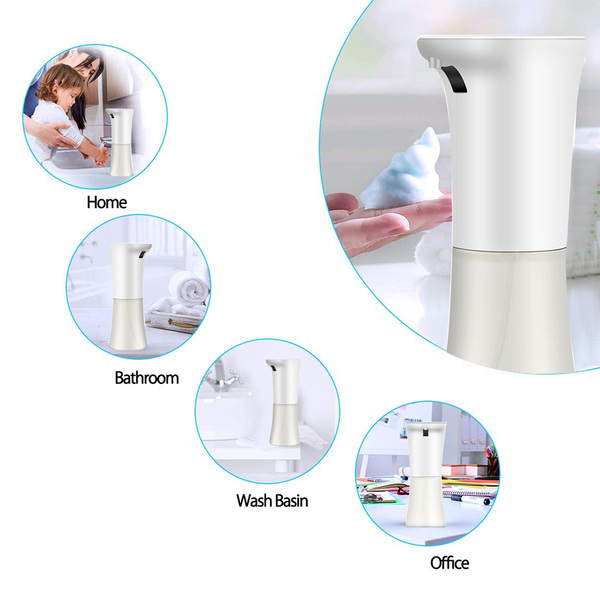 Home

Bathroom

Wash Basin

Office