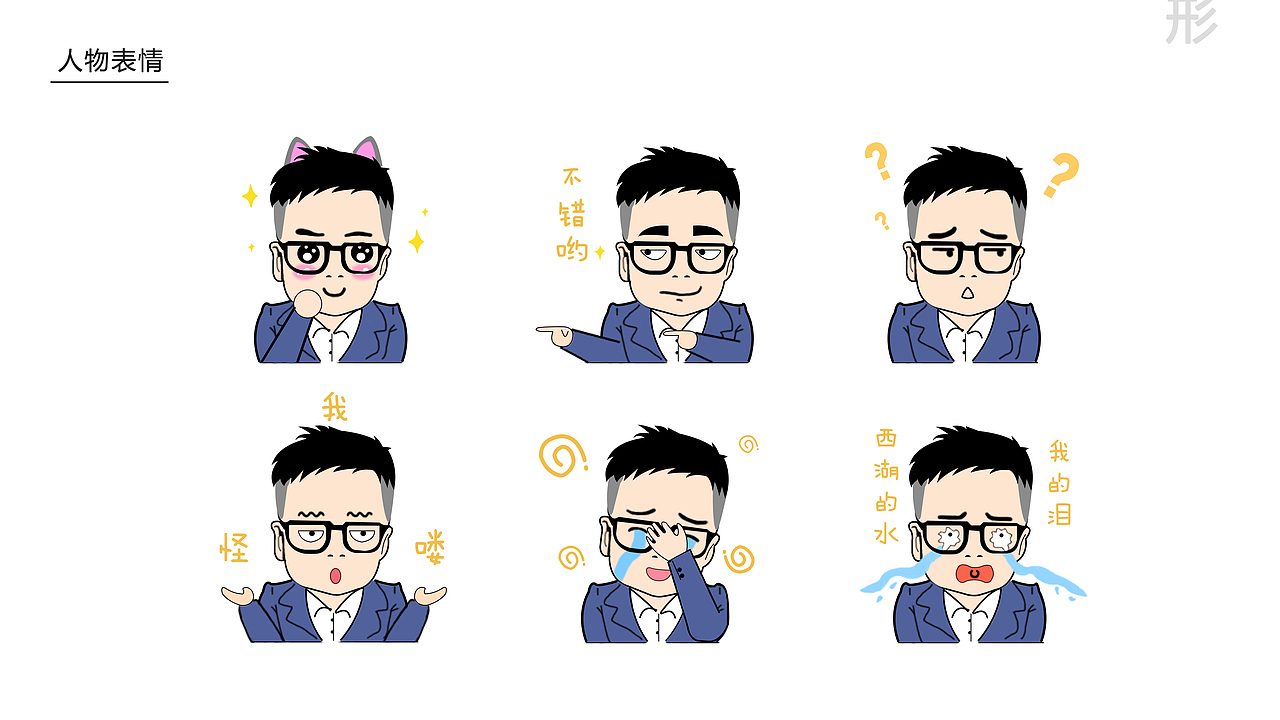 形

人物表情

不错哟

?
?
?

我
怪
喽

西湖的水
我的泪