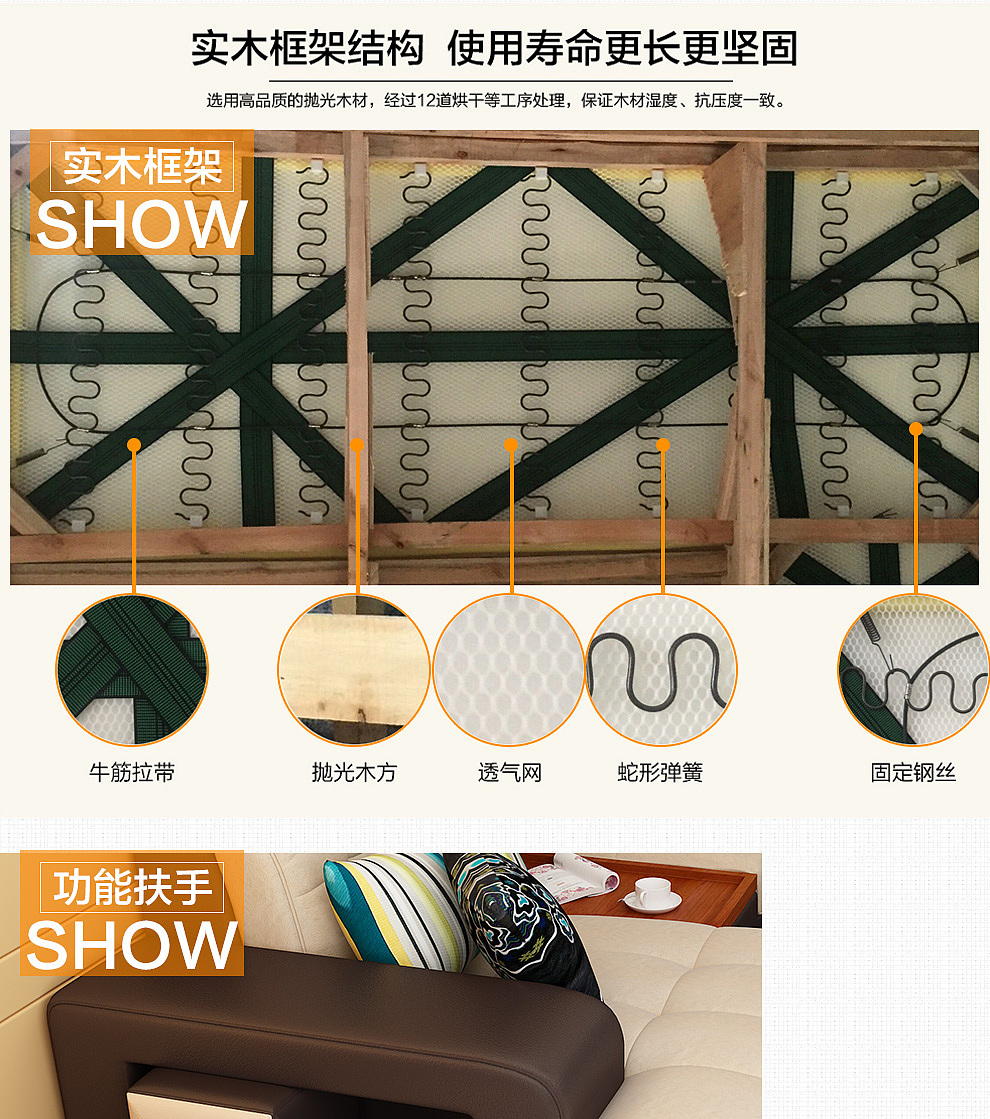 实木框架结构 使用寿命更长更坚固

选用高品质的抛光木材，经过12道烘干等工序处理，保证木材湿度、抗压度一致。

实木框架
SHOW

牛筋拉带

抛光木方

透气网

蛇形弹簧

固定钢丝

功能扶手
SHOW