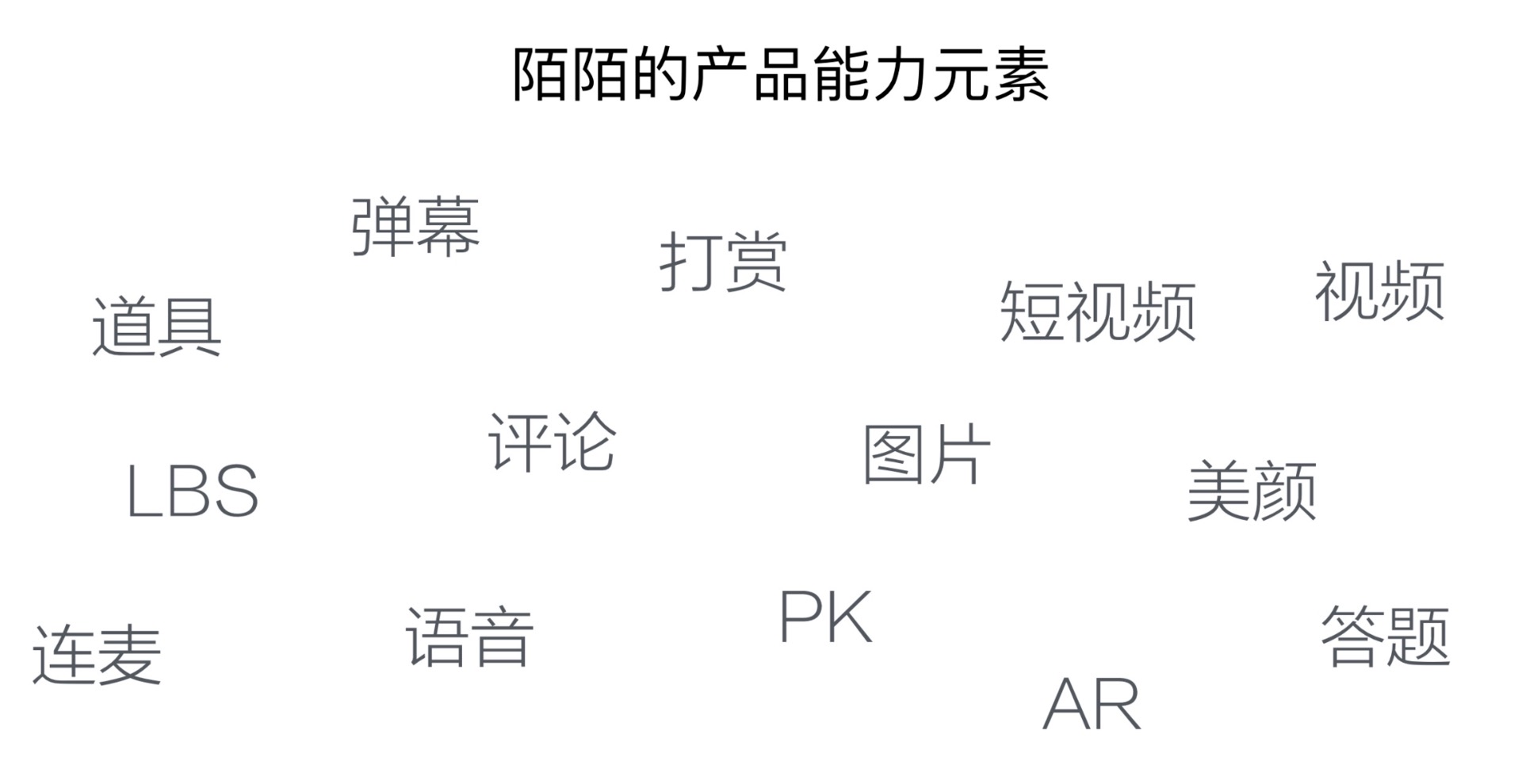 陌陌的产品能力元素

弹幕

打赏

视频

短视频

道具

评论

图片

LBS

美颜

PK

语音

答题

连麦

AR