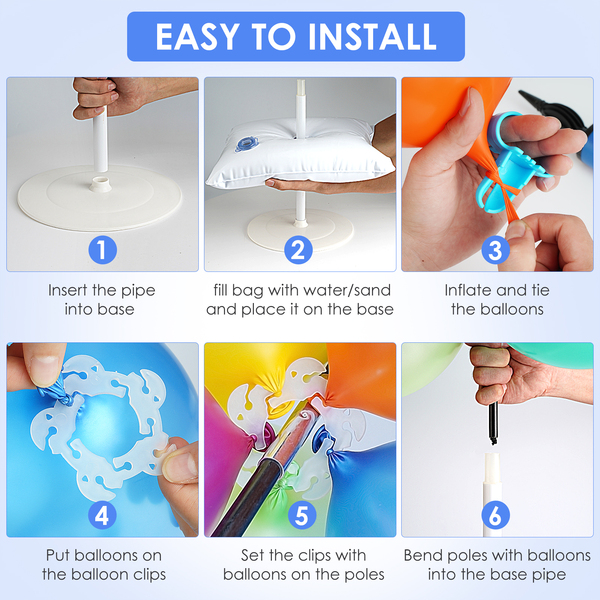 EASY TO INSTALL

1

Insert the pipe into base

2

fill bag with water/sand and place it on the base

3

Inflate and tie the balloons

4

Put balloons on the balloon clips

5

Set the clips with balloons on the poles

6

Bend poles with balloons into the base pipe