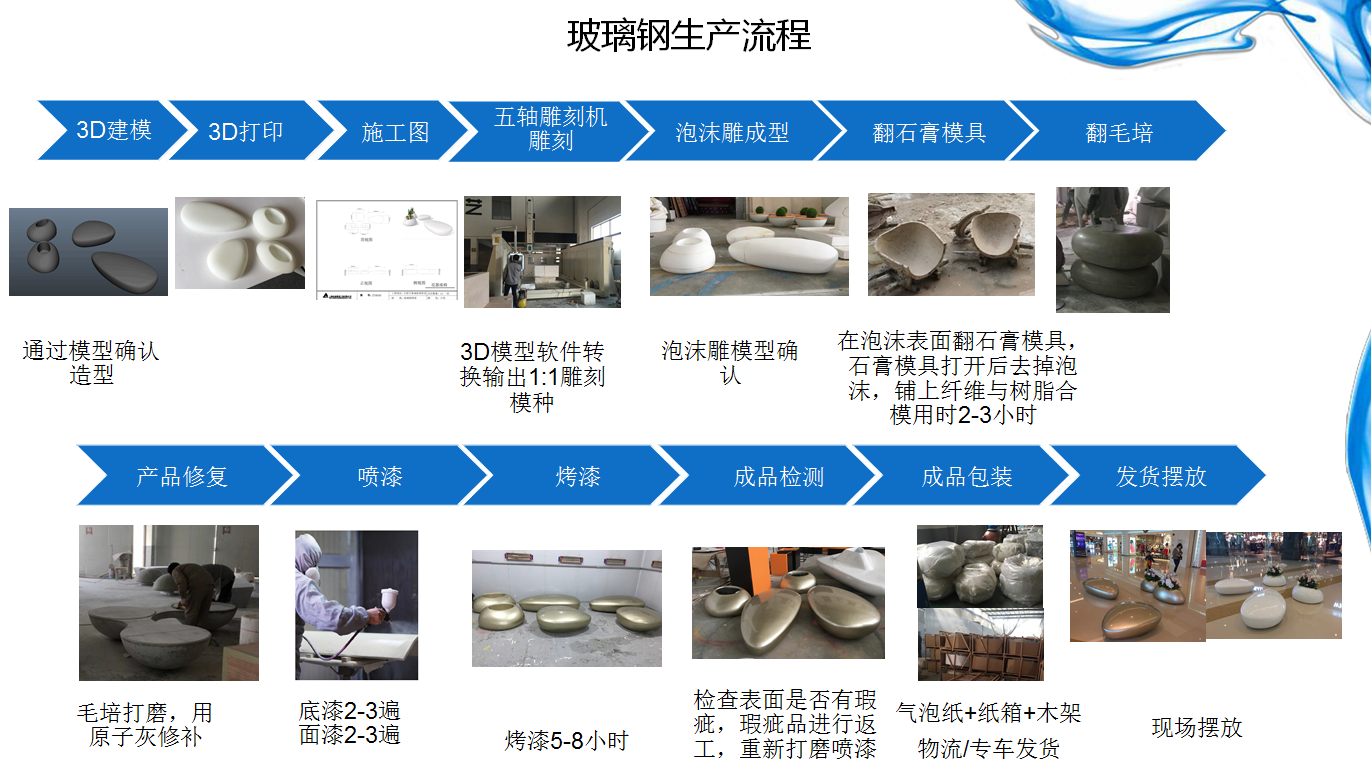 玻璃钢生产流程

3D建模

3D打印

施工图

五轴雕刻机雕刻

泡沫雕成型

翻石膏模具

翻毛培

通过模型确认造型

3D模型软件转换输出1:1雕刻模种

泡沫雕模型确认

在泡沫表面翻石膏模具，石膏模具打开后去掉泡沫，铺上纤维与树脂合模用时2-3小时

产品修复

喷漆

烤漆

成品检测

成品包装

发货摆放

毛培打磨，用原子灰修补

底漆2-3遍
面漆2-3遍

烤漆5-8小时

检查表面是否有瑕疵，瑕疵品进行返工，重新打磨喷漆

气泡纸+纸箱+木架

物流/专车发货

现场摆放