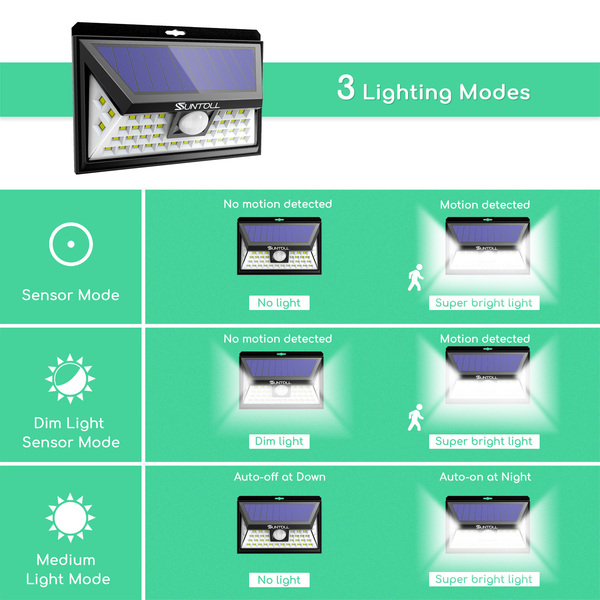 SUNTOLL

3 Lighting Modes

Sensor Mode

No motion detected
SUNTOLL
No light

Motion detected
SUNTOLL
Super bright light

Dim Light Sensor Mode

No motion detected
SUNTOLL
Dim light

Motion detected
SUNTOLL
Super bright light

Medium Light Mode

Auto-off at Down
SUNTOLL
No light

Auto-on at Night
SUNTOLL
Super bright light