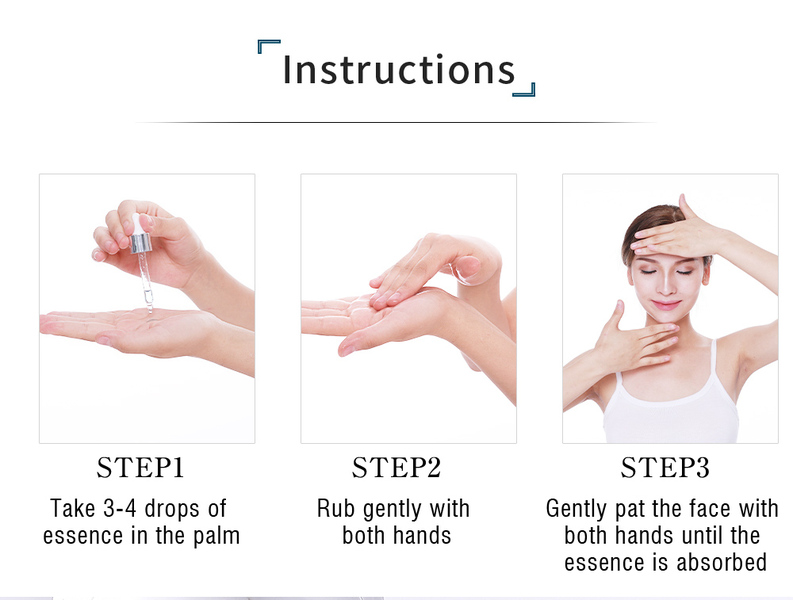 Instructions

STEP1
Take 3-4 drops of essence in the palm

STEP2
Rub gently with both hands

STEP3
Gently pat the face with both hands until the essence is absorbed