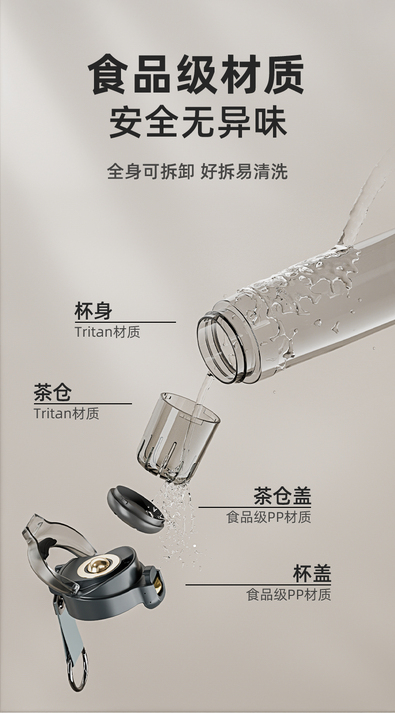 食品级材质
安全无异味

全身可拆卸 好拆易清洗

杯身
Tritan材质

茶仓
Tritan材质

茶仓盖
食品级PP材质

杯盖
食品级PP材质