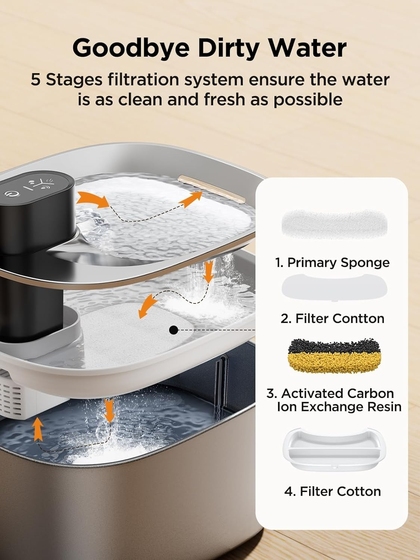 Goodbye Dirty Water

5 Stages filtration system ensure the water is as clean and fresh as possible

1. Primary Sponge

2. Filter Contton

3. Activated Carbon Ion Exchange Resin

4. Filter Cotton