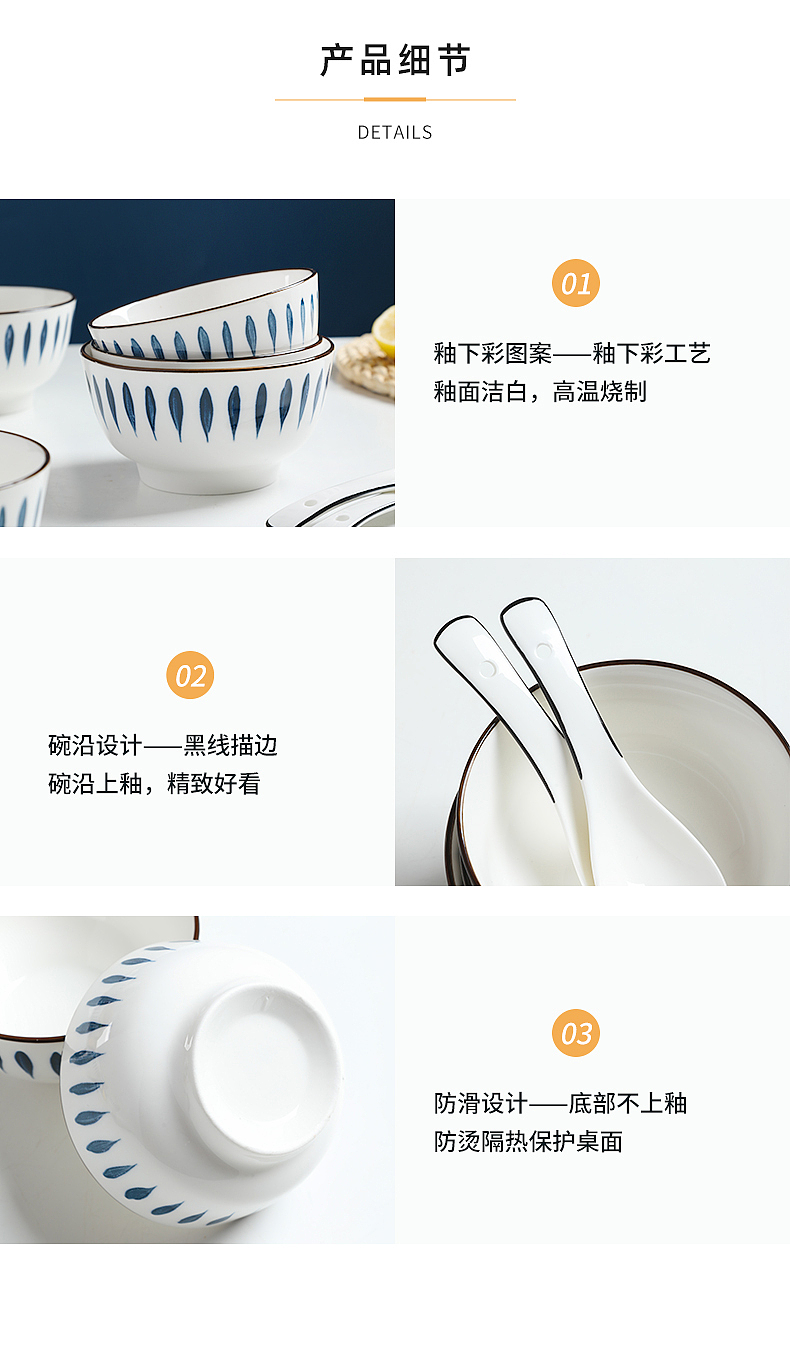 产品细节

DETAILS

01

釉下彩图案——釉下彩工艺
釉面洁白，高温烧制

02

碗沿设计——黑线描边
碗沿上釉，精致好看

03

防滑设计——底部不上釉
防烫隔热保护桌面