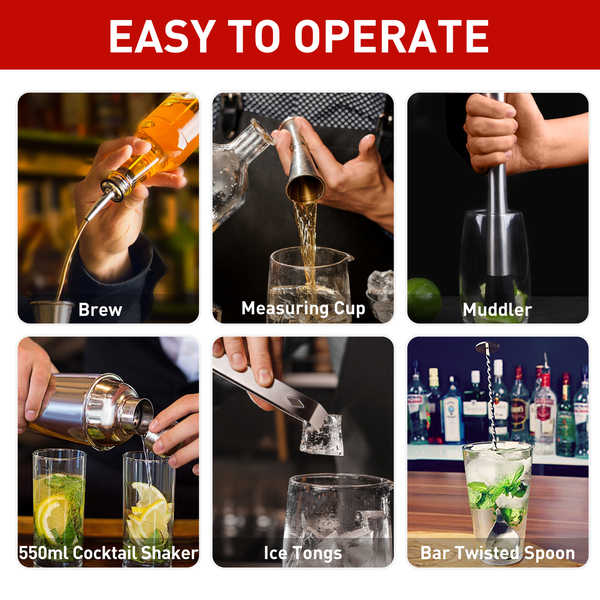 EASY TO OPERATE

Brew

Measuring Cup

Muddler

550ml Cocktail Shaker

Ice Tongs

Bar Twisted Spoon