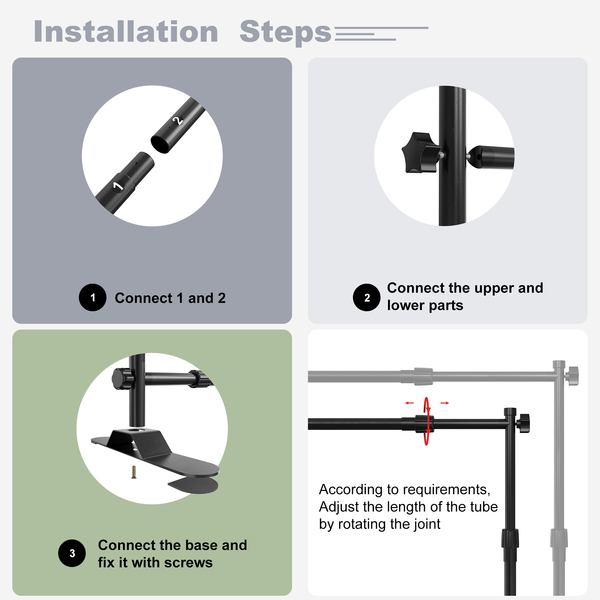 Installation Steps

2

1

1 Connect 1 and 2

2 Connect the upper and lower parts

3 Connect the base and fix it with screws

According to requirements, Adjust the length of the tube by rotating the joint