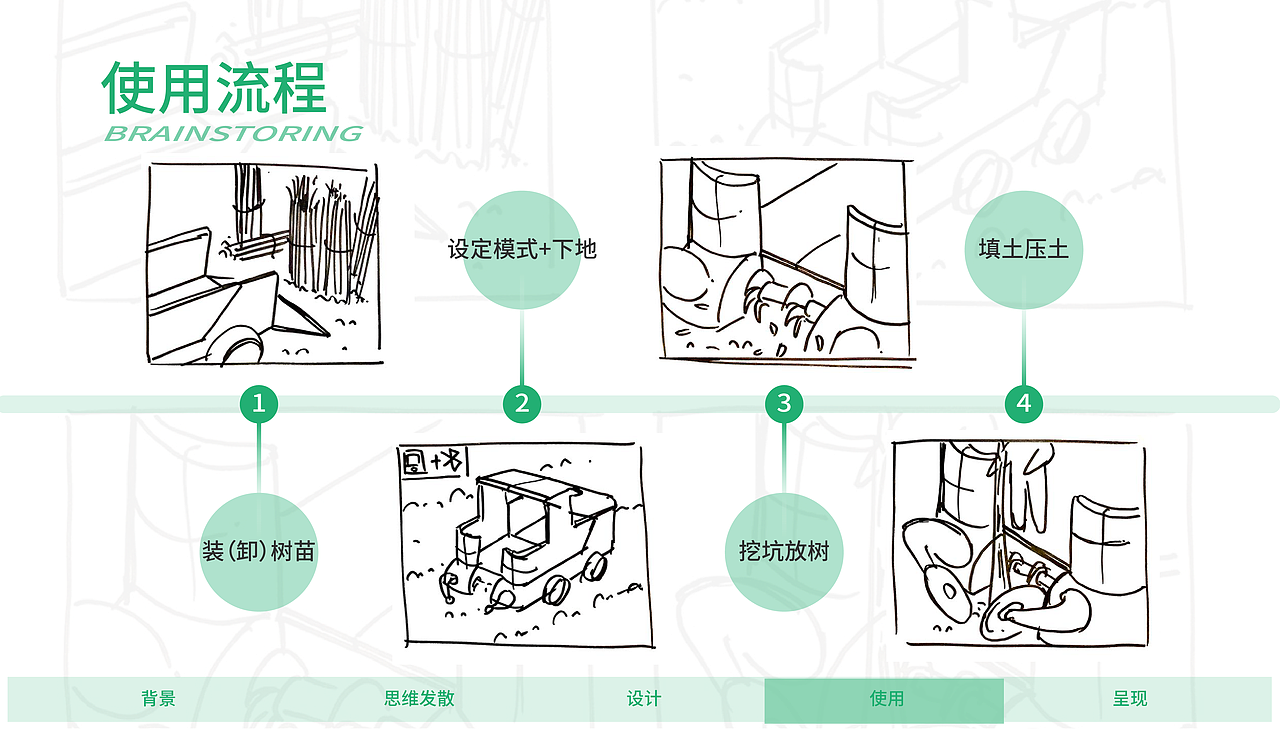 使用流程
BRAINSTORING

设定模式+下地

填土压土

1

2

3

4

装(卸)树苗

挖坑放树

背景

思维发散

设计

使用

呈现