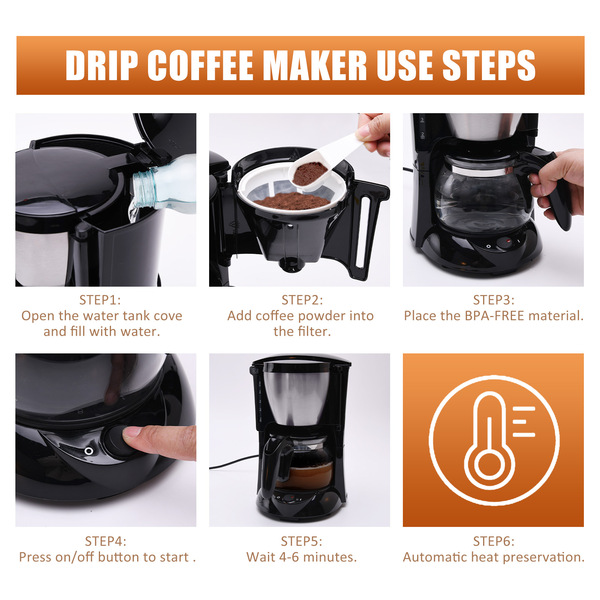 DRIP COFFEE MAKER USE STEPS

STEP1:
Open the water tank cove and fill with water.

STEP2:
Add coffee powder into the filter.

STEP3:
Place the BPA-FREE material.

STEP4:
Press on/off button to start .

STEP5:
Wait 4-6 minutes.

STEP6:
Automatic heat preservation.