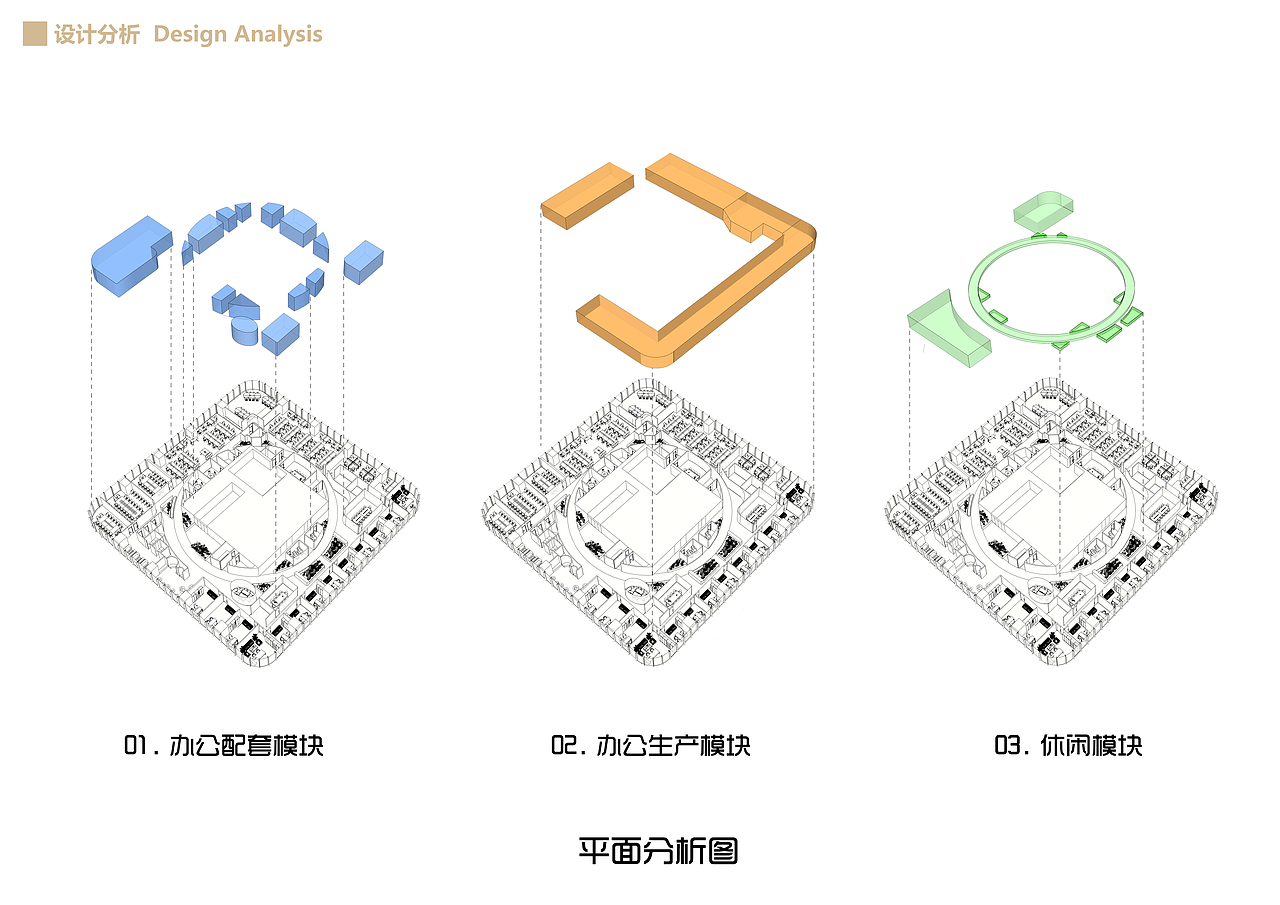 设计分析 Design Analysis

01. 办公配套模块

02. 办公生产模块

03. 休闲模块

平面分析图