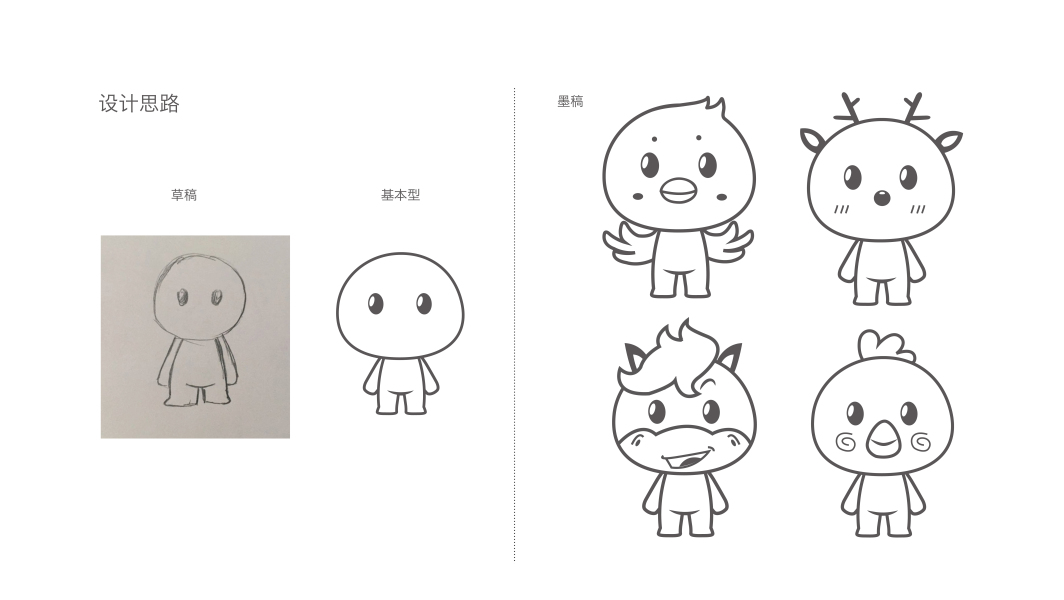 设计思路

草稿

基本型

墨稿