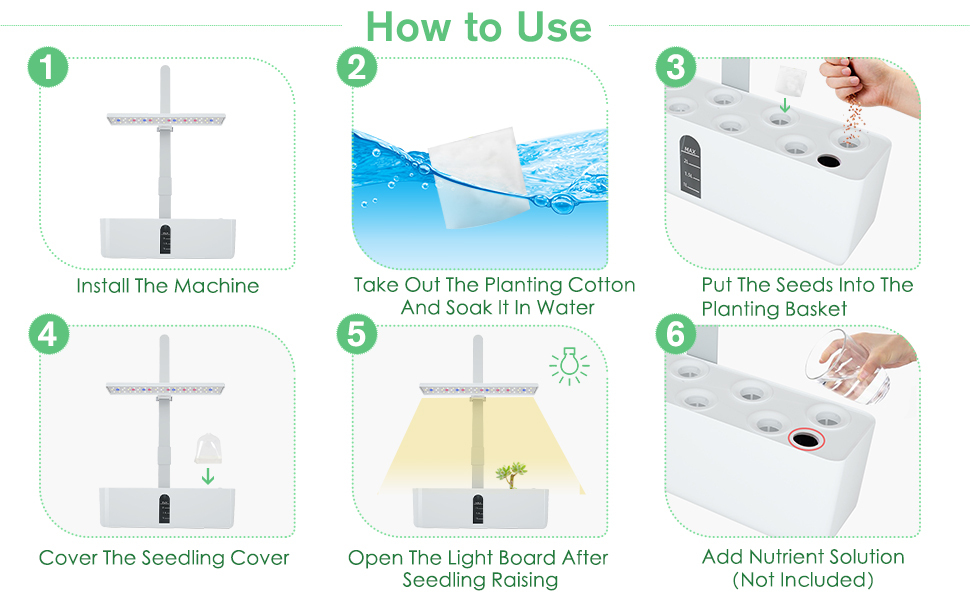 How to Use

1

Install The Machine

2

Take Out The Planting Cotton And Soak It In Water

3

MAX

Put The Seeds Into The Planting Basket

4

Cover The Seedling Cover

5

Open The Light Board After Seedling Raising

6

Add Nutrient Solution (Not Included)