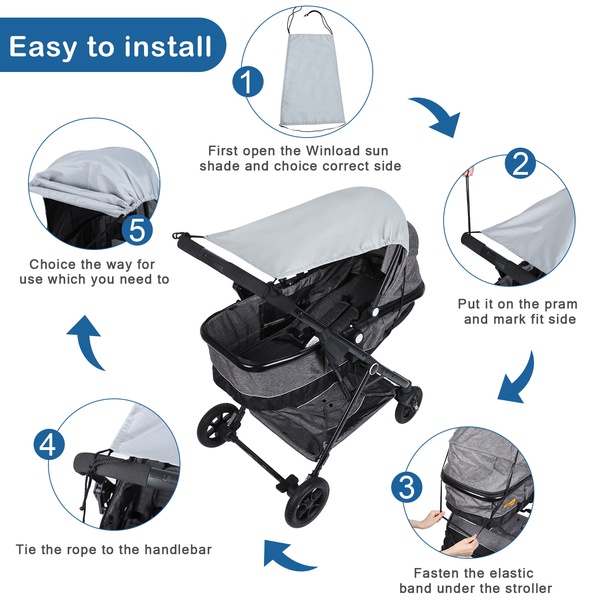 Easy to install

1

First open the Winload sun shade and choice correct side

2

Put it on the pram and mark fit side

3

Fasten the elastic band under the stroller

4

Tie the rope to the handlebar

5

Choice the way for use which you need to