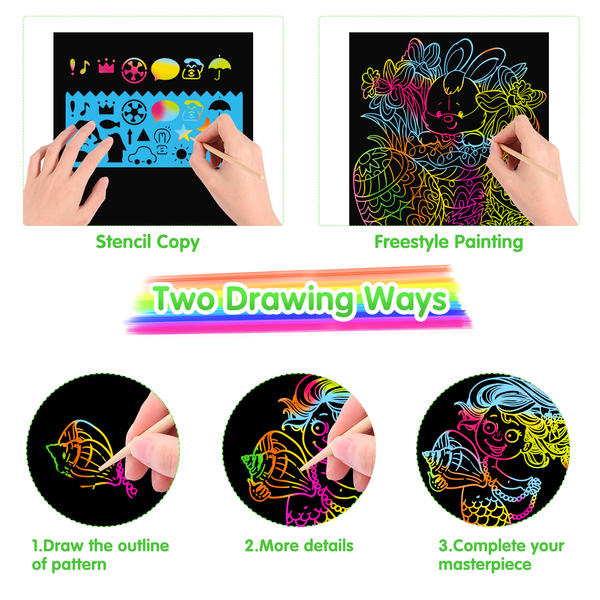 Stencil Copy

Freestyle Painting

Two Drawing Ways

1.Draw the outline of pattern

2.More details

3.Complete your masterpiece